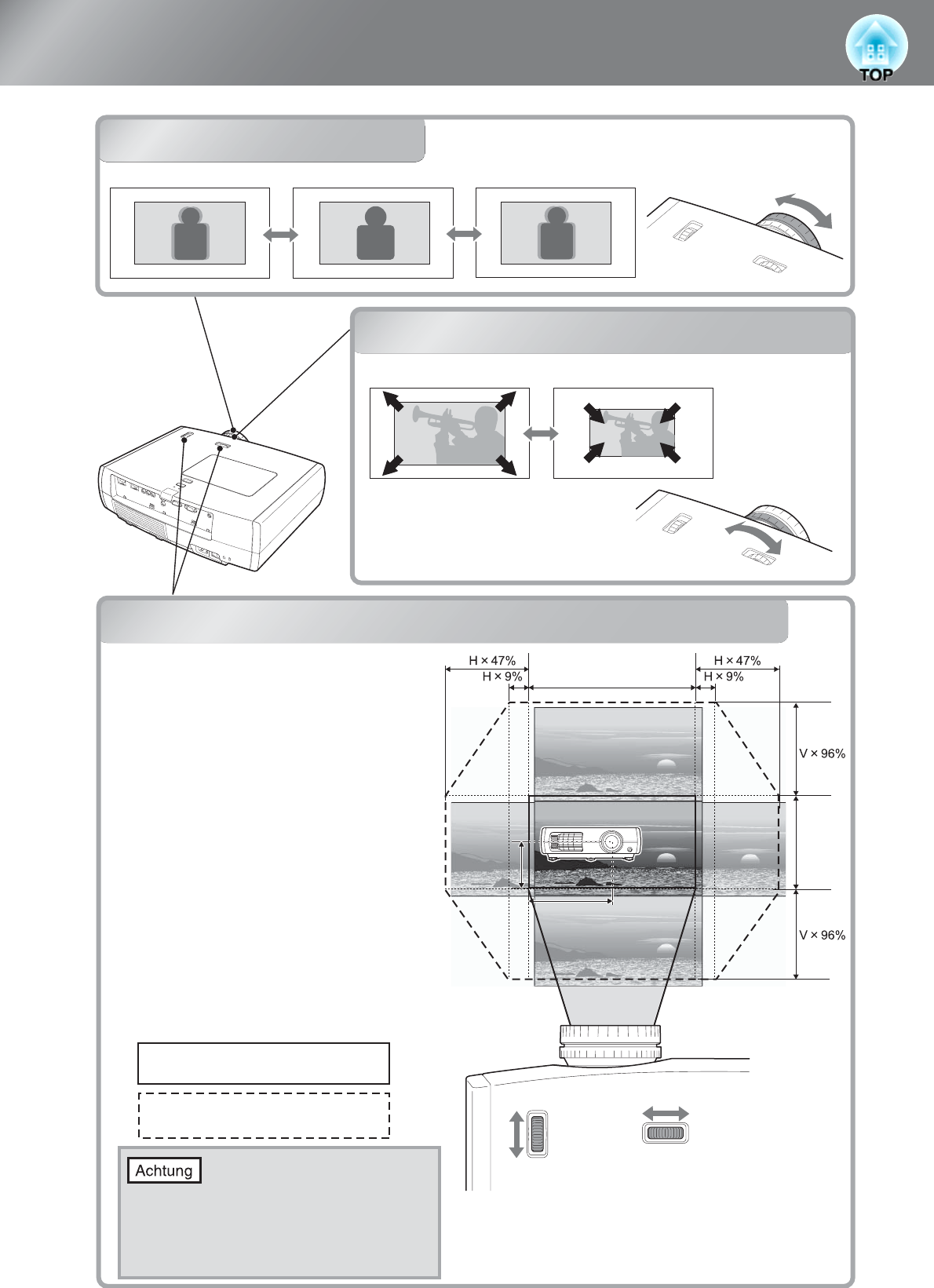 TOP

H × 47%
H × 9%
H × 47%
H × 9%
V × 96%
V × 96%

Achtung