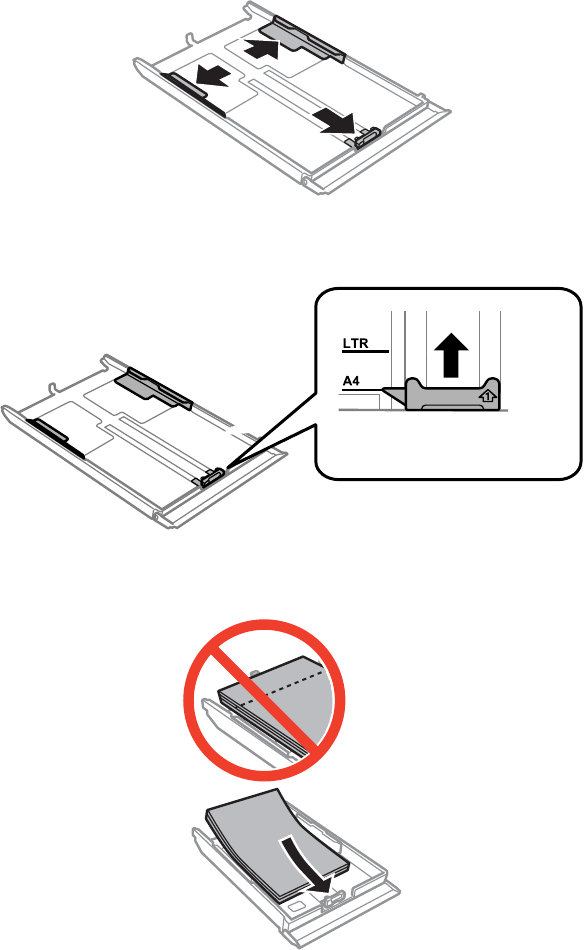 LTR
A4