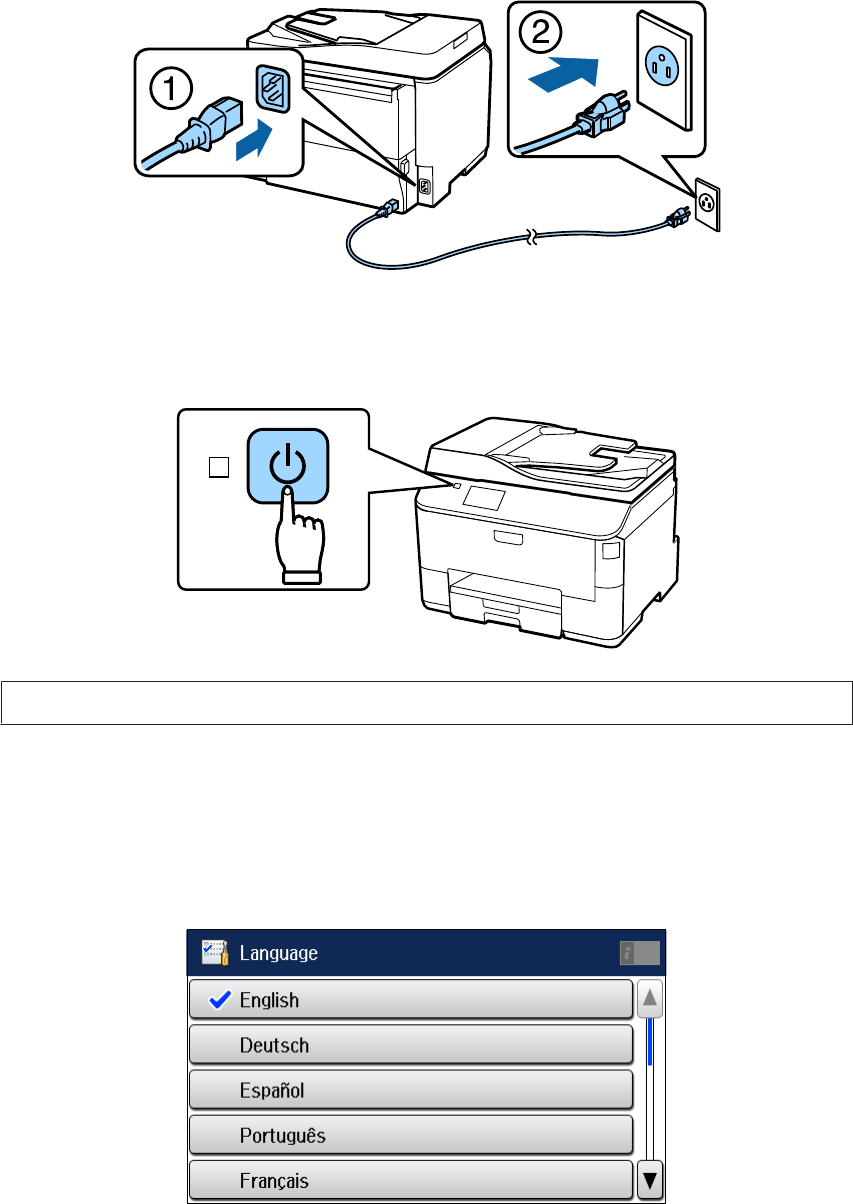 ①

②

Language

English

Deutsch

Español

Português

Français