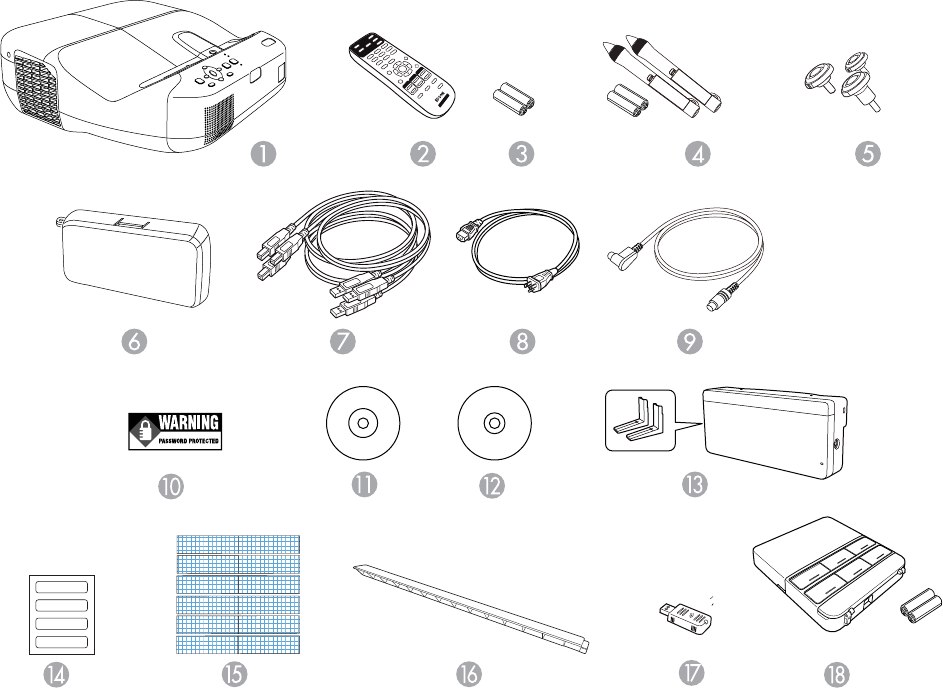 1
2
3
4
5
6
7
8
9
WARNING
PASSWORD PROTECTED
10
11
12
13
14
15
16
17
18