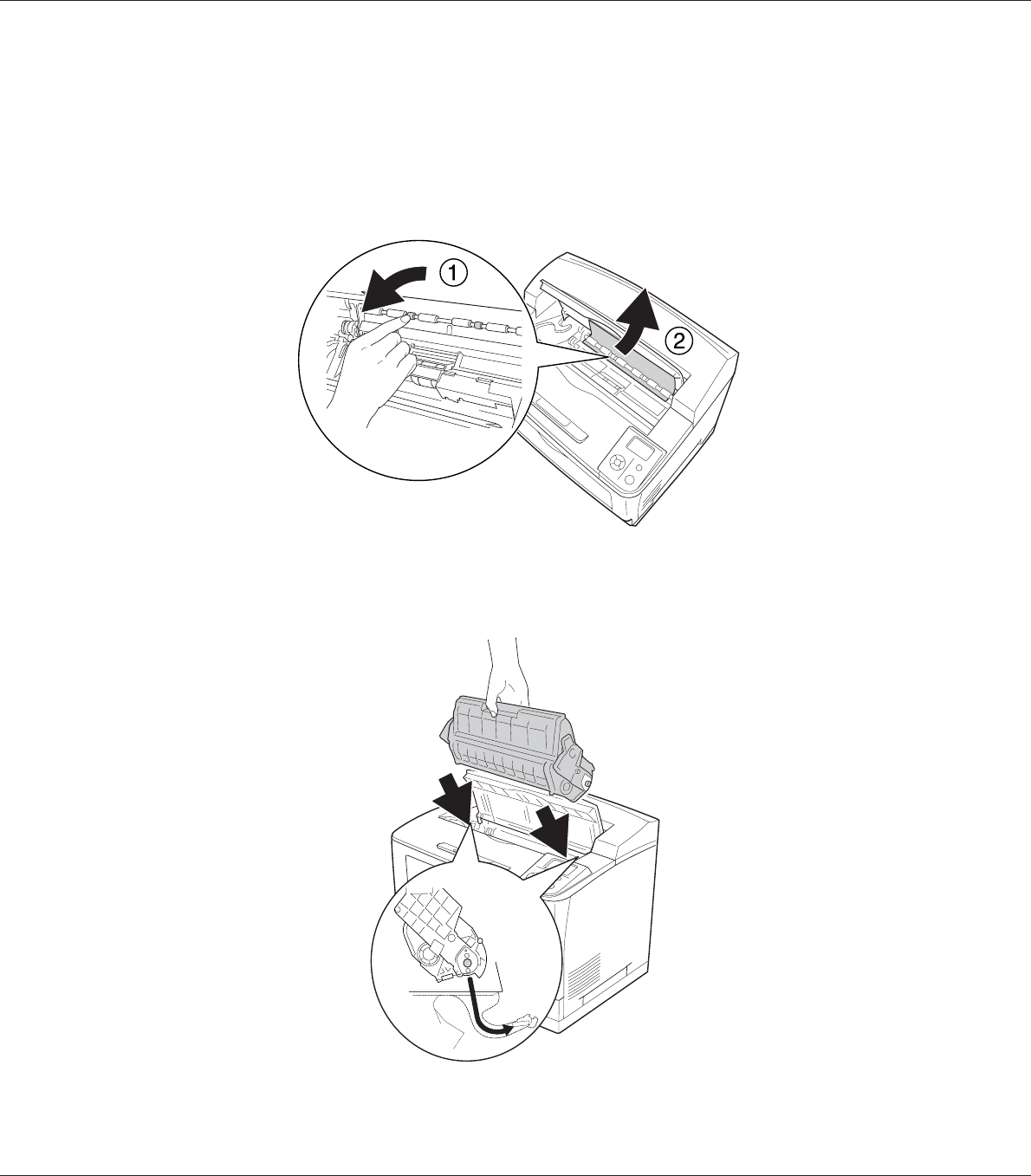 1

2