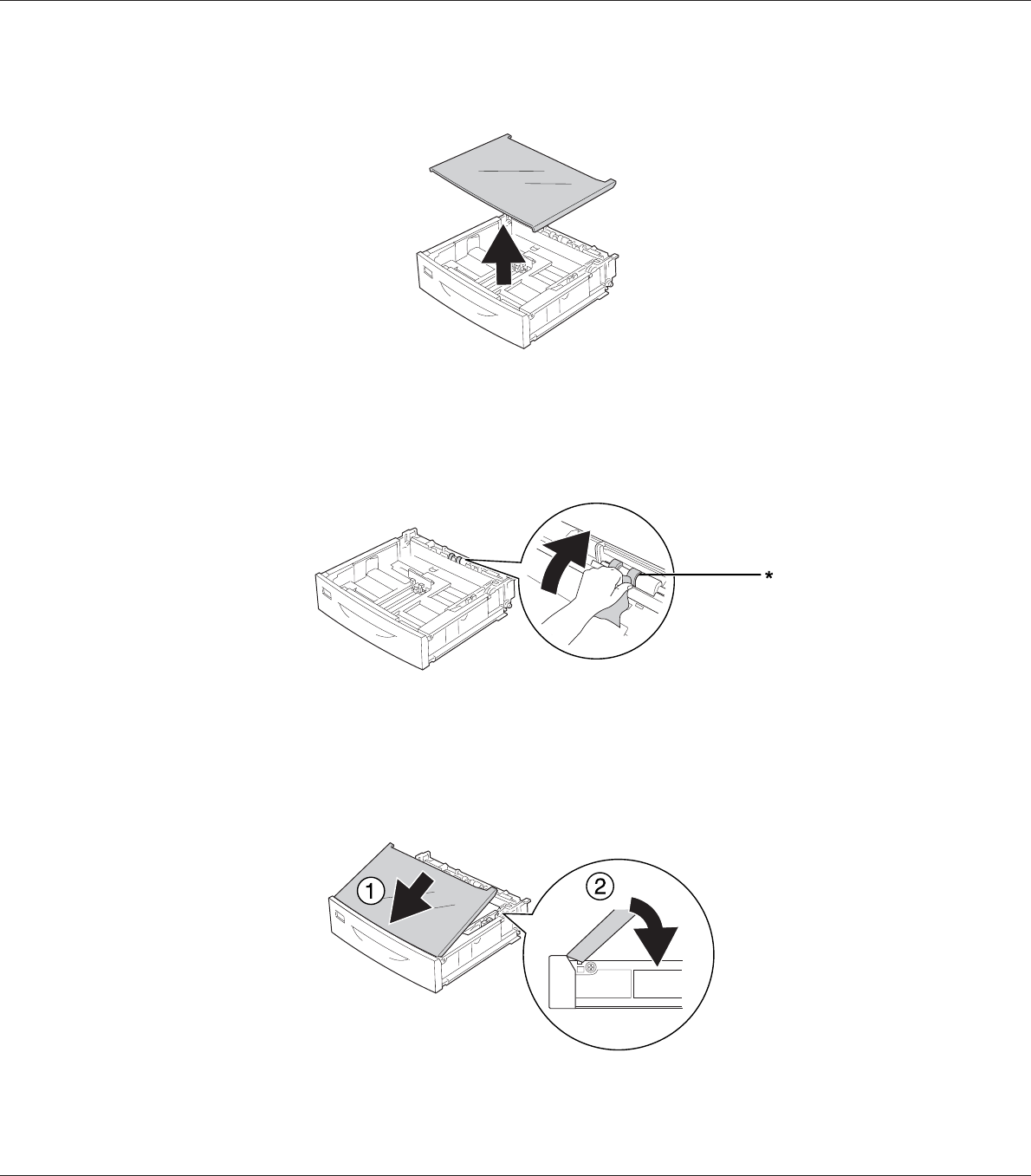 *

1

2