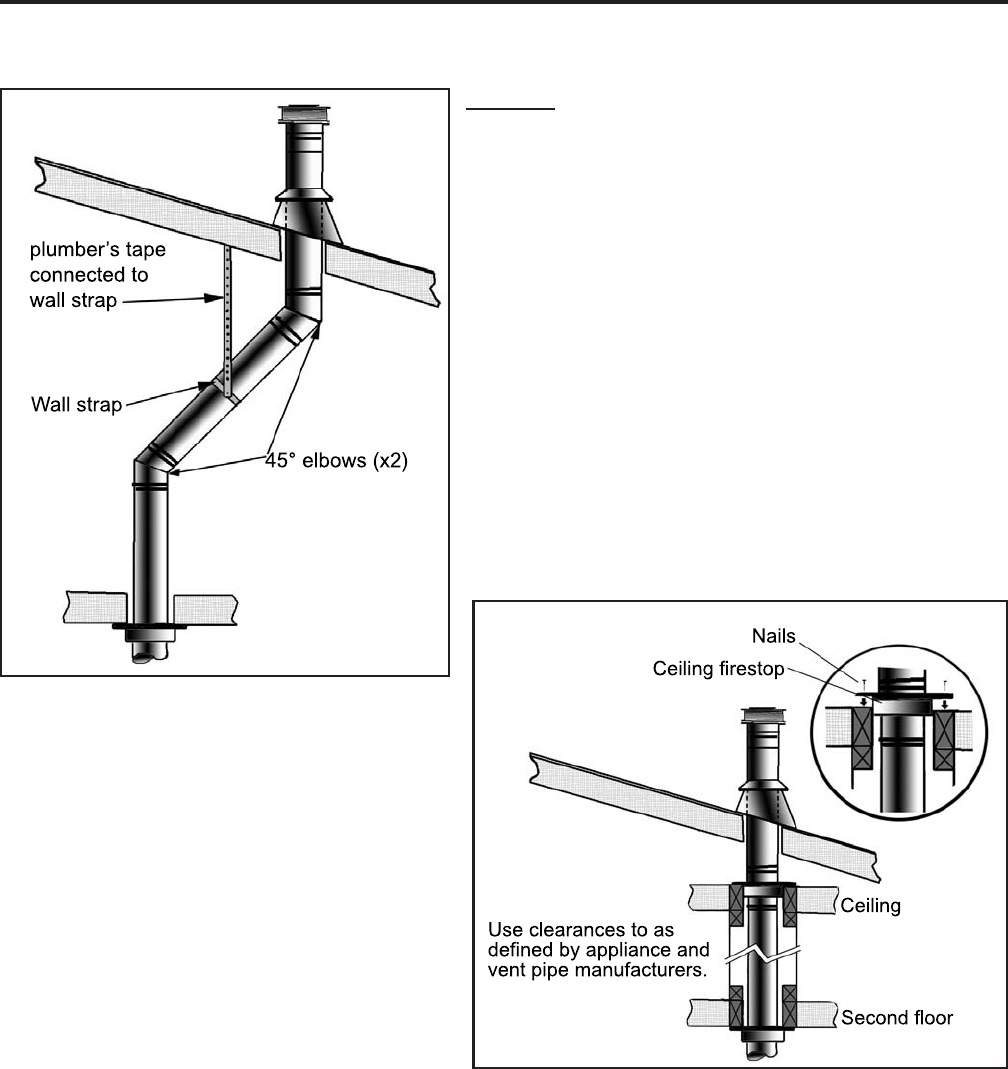 plumber's tape connected to wall strap

Wall strap

45° elbows (x2)

Nails

Ceiling firestop

Ceiling

Use clearances to as defined by appliance and vent pipe manufacturers.

Second floor