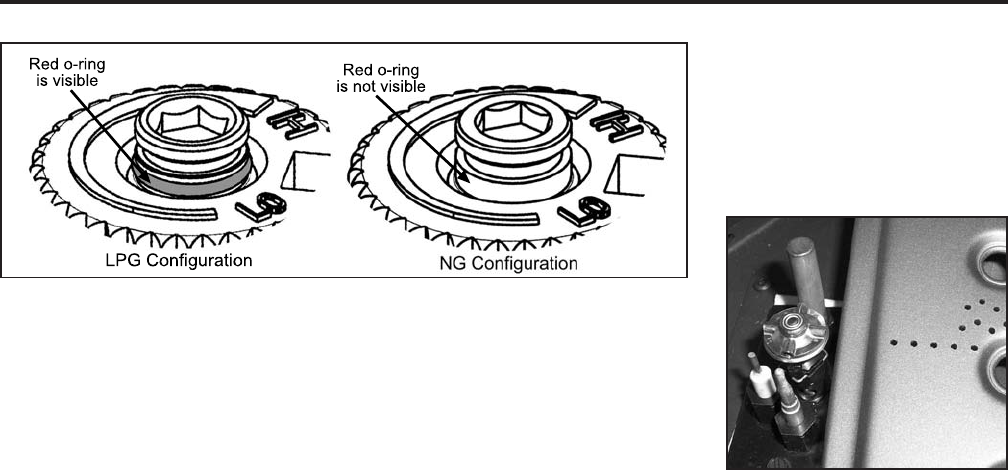 Red o-ring is visible

HI

LO

LPG Configuration

Red o-ring is not visible

HI

LO

NG Configuration