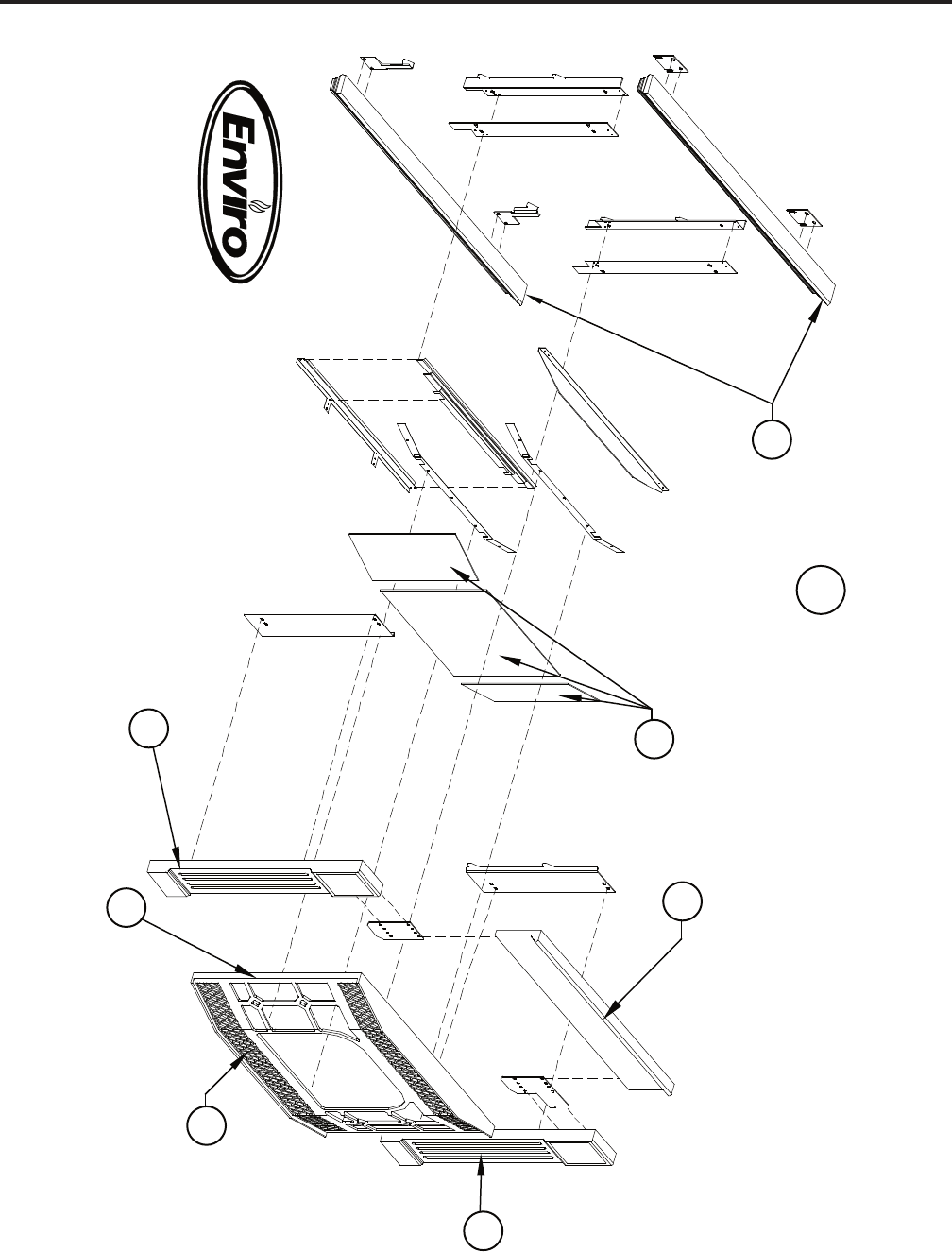 Enviro