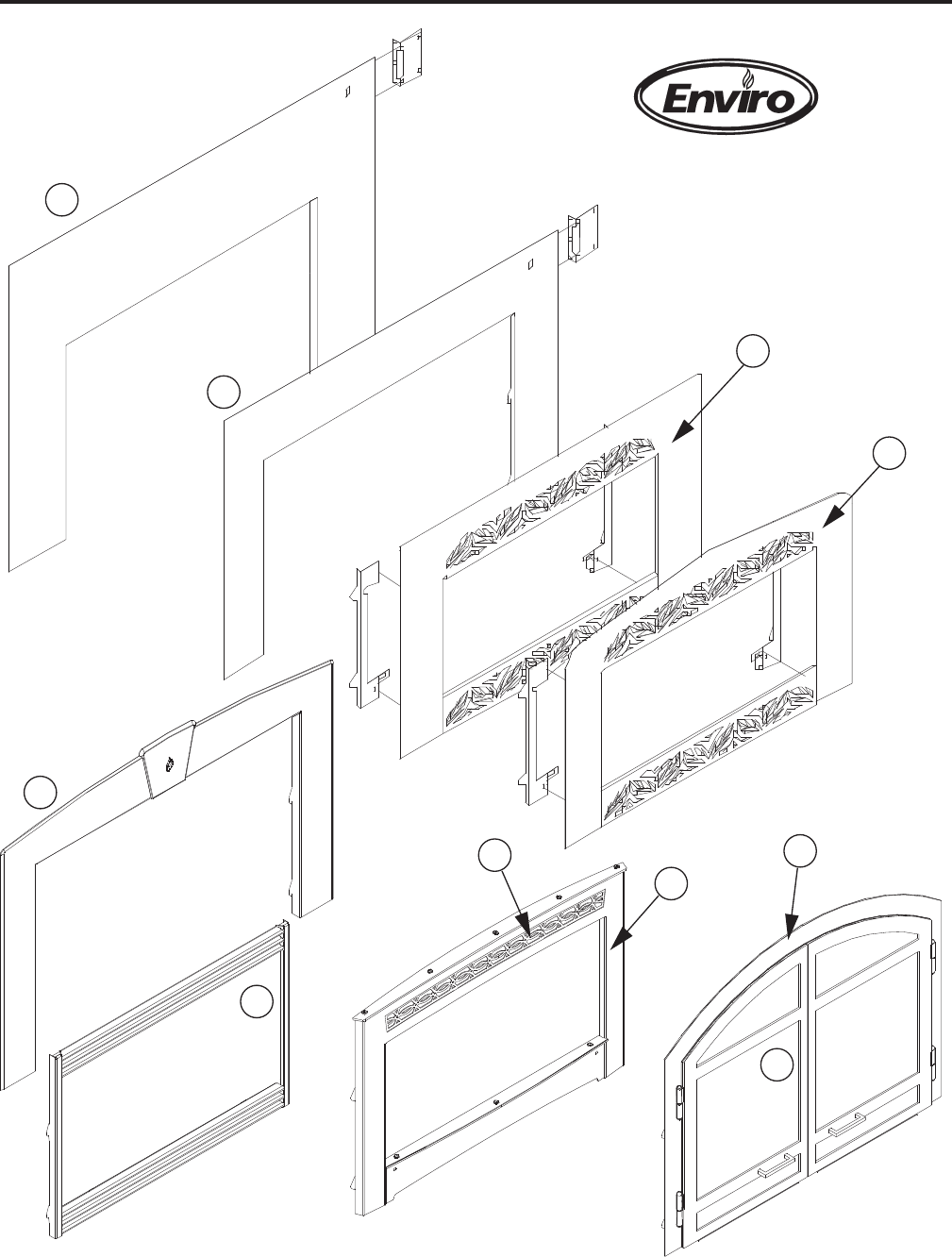 Enviro