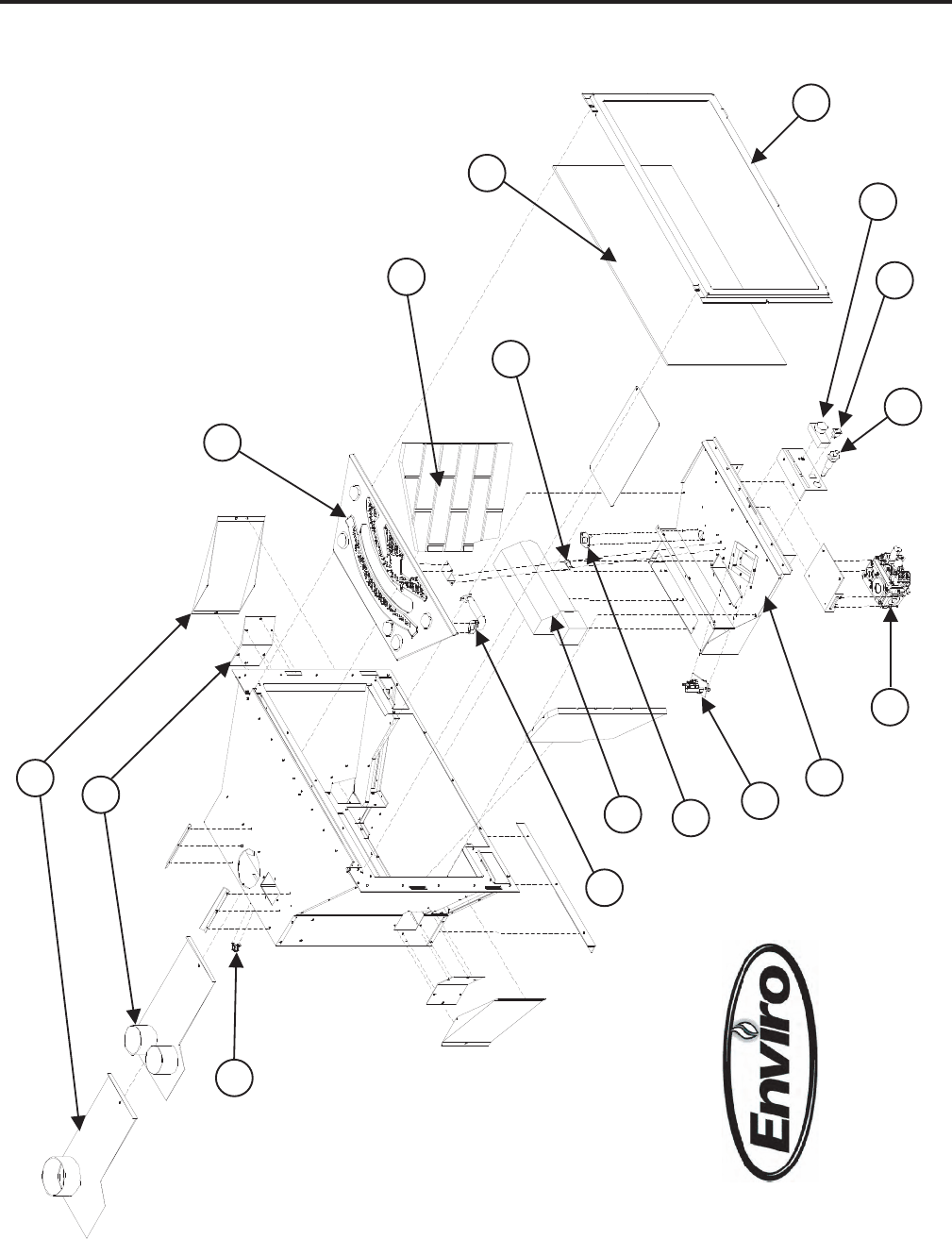 Enviro