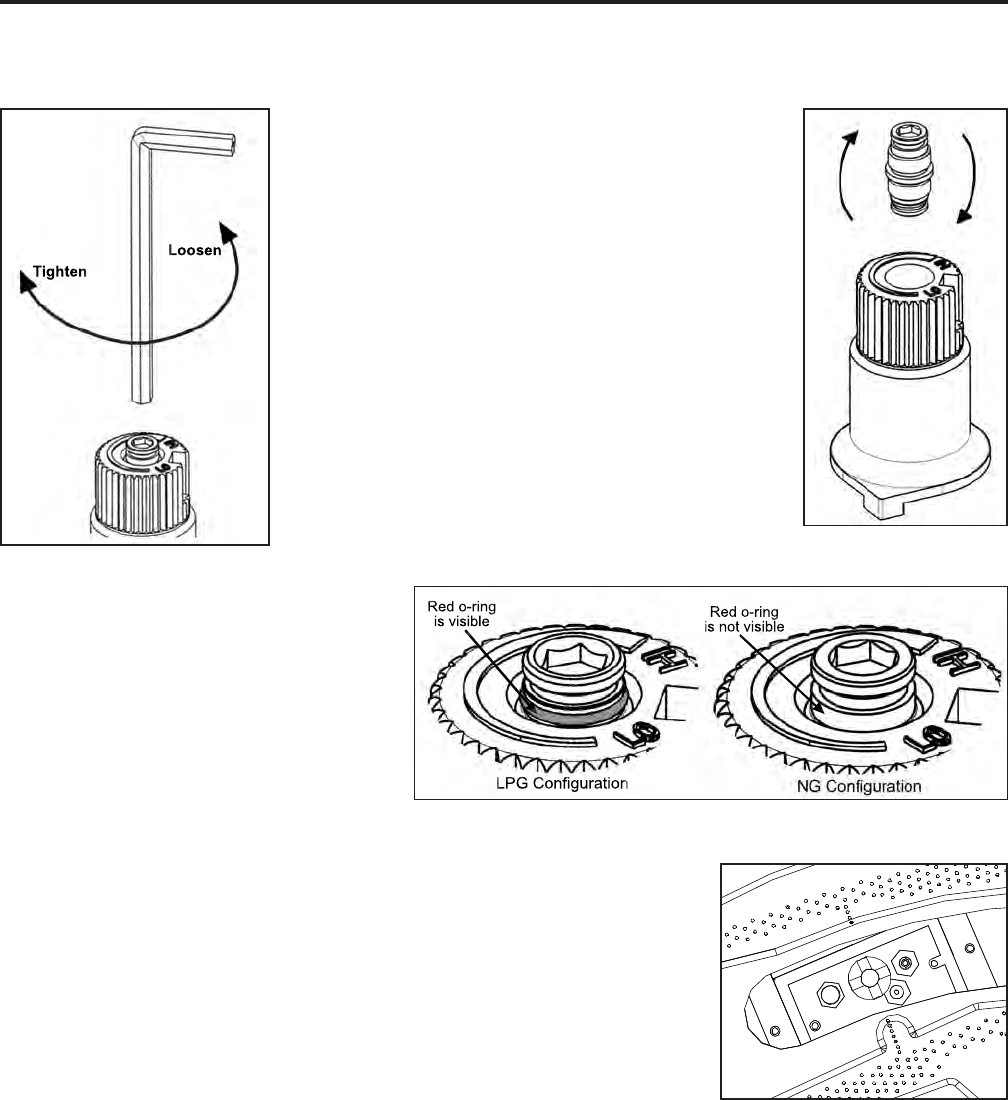 Tighten

Loosen

Red o-ring is visible

Red o-ring is not visible

LPG Configuration

NG Configuration