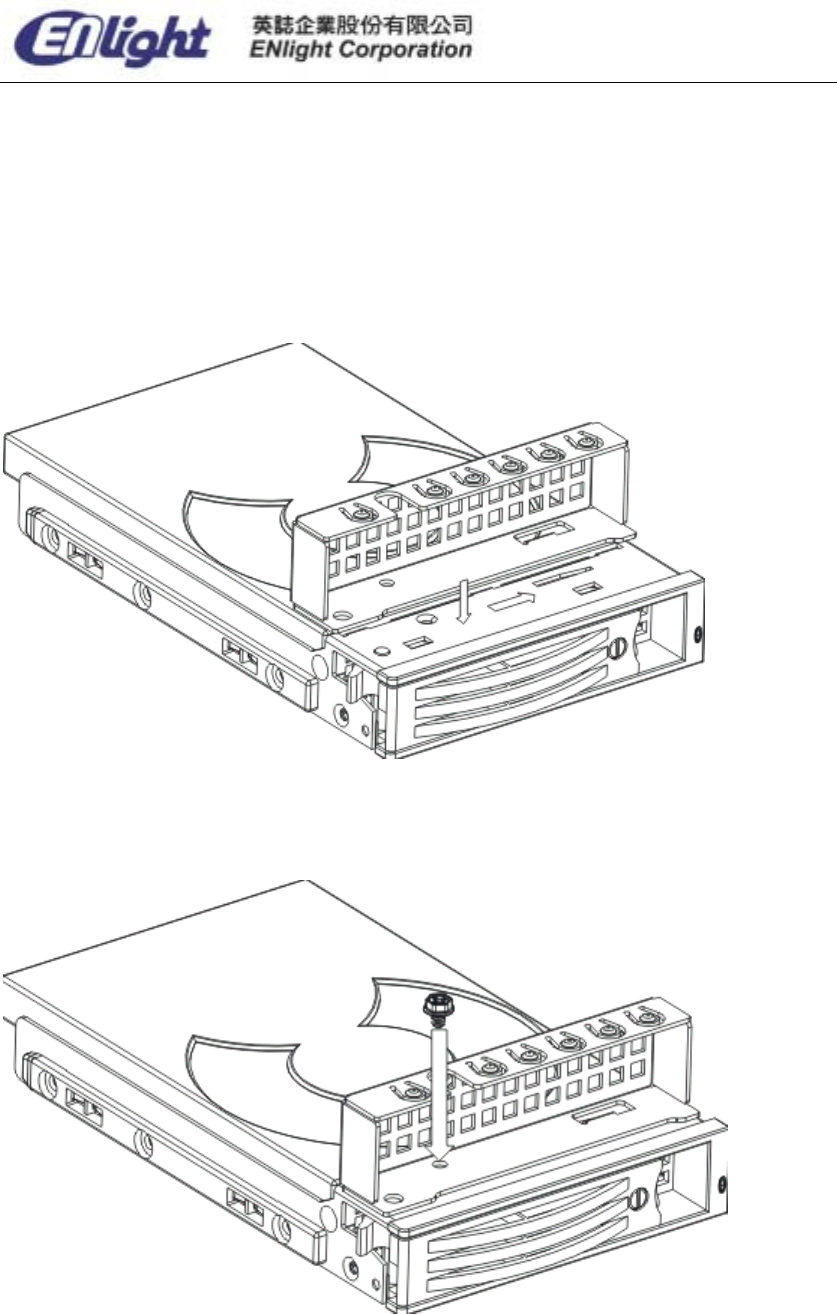 ENlight

英誌企業股份有限公司
ENlight Corporation