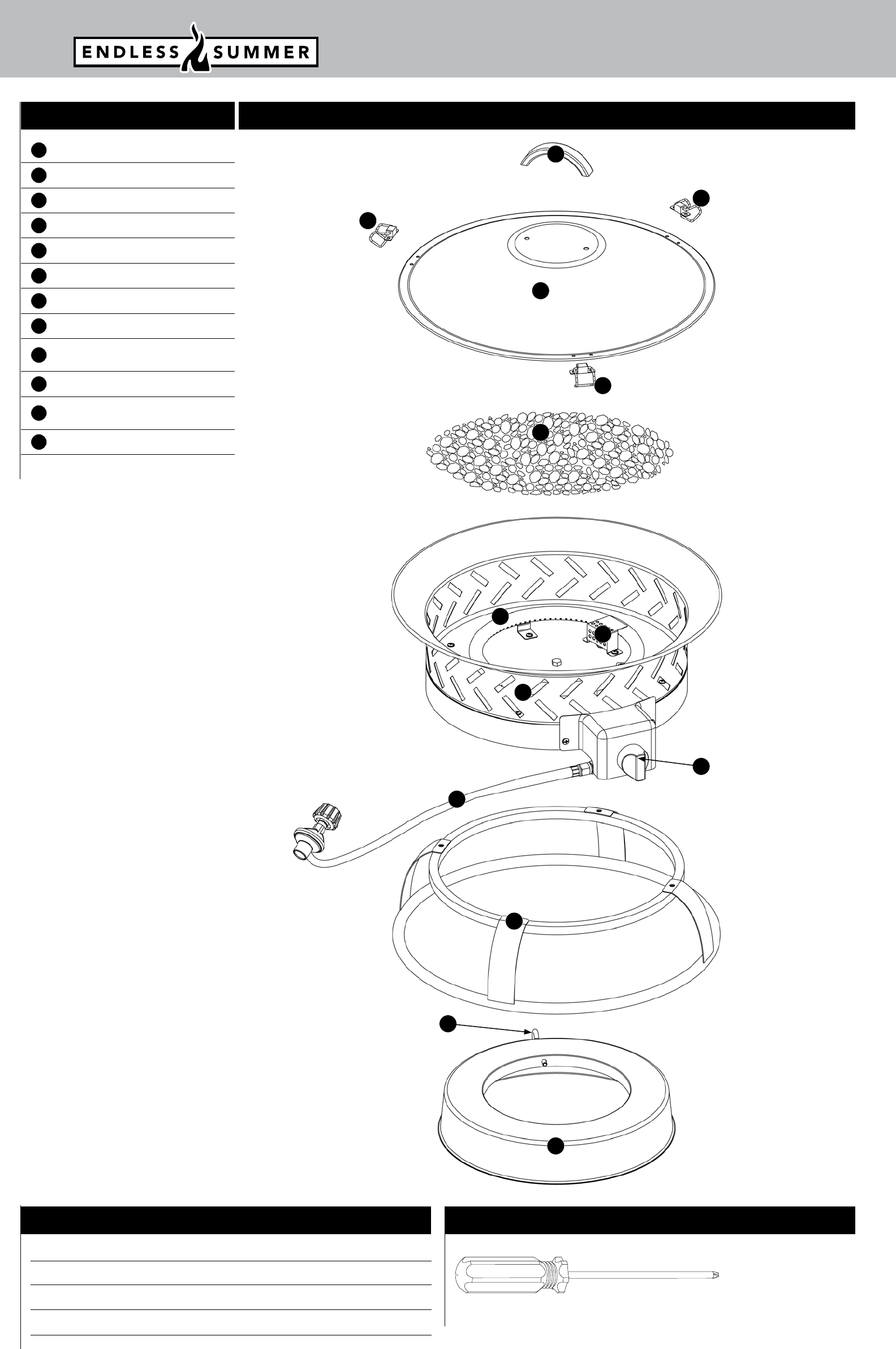 ENDLESS SUMMER