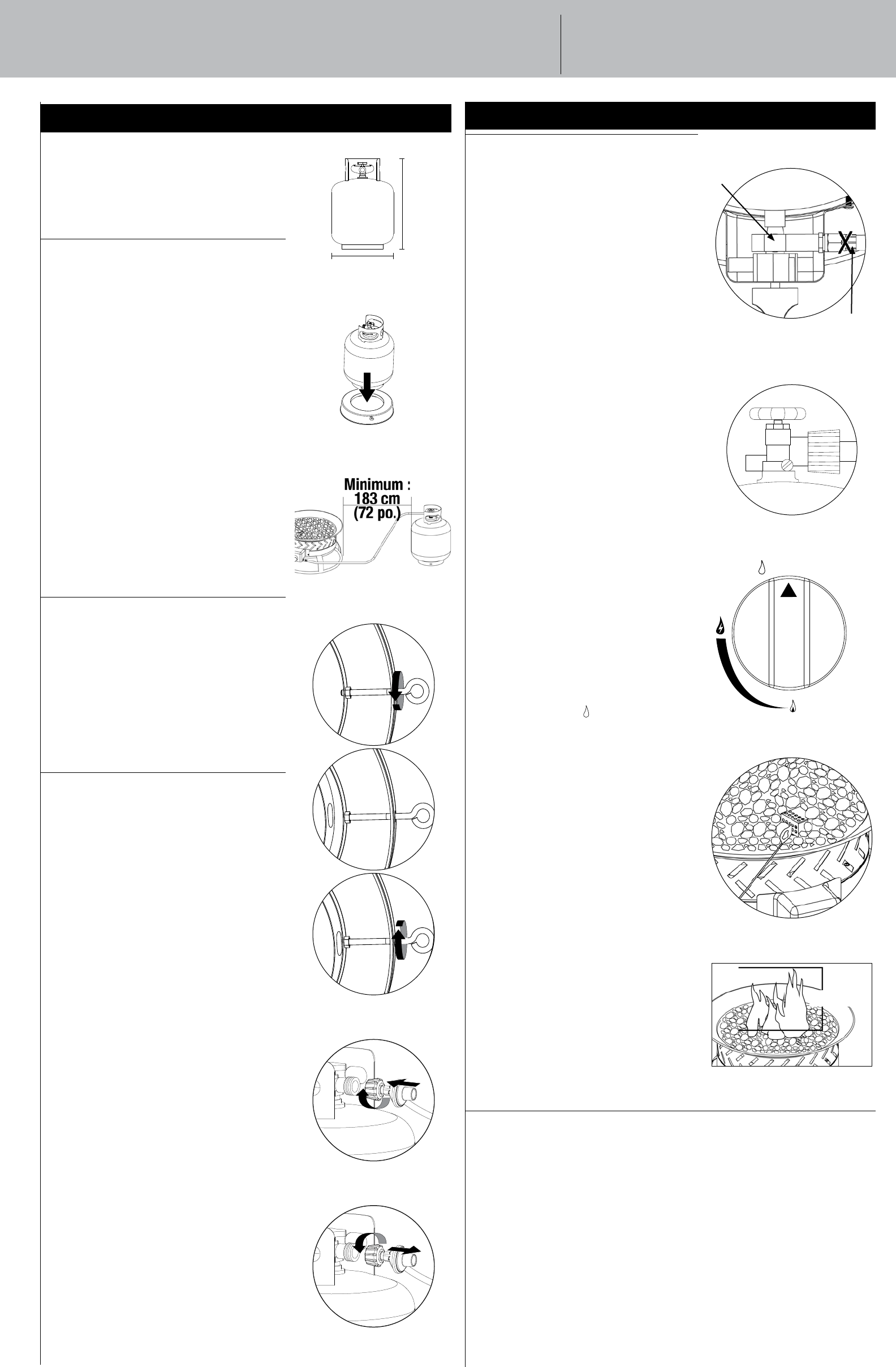 Minimum :
183 cm
(72 po.)