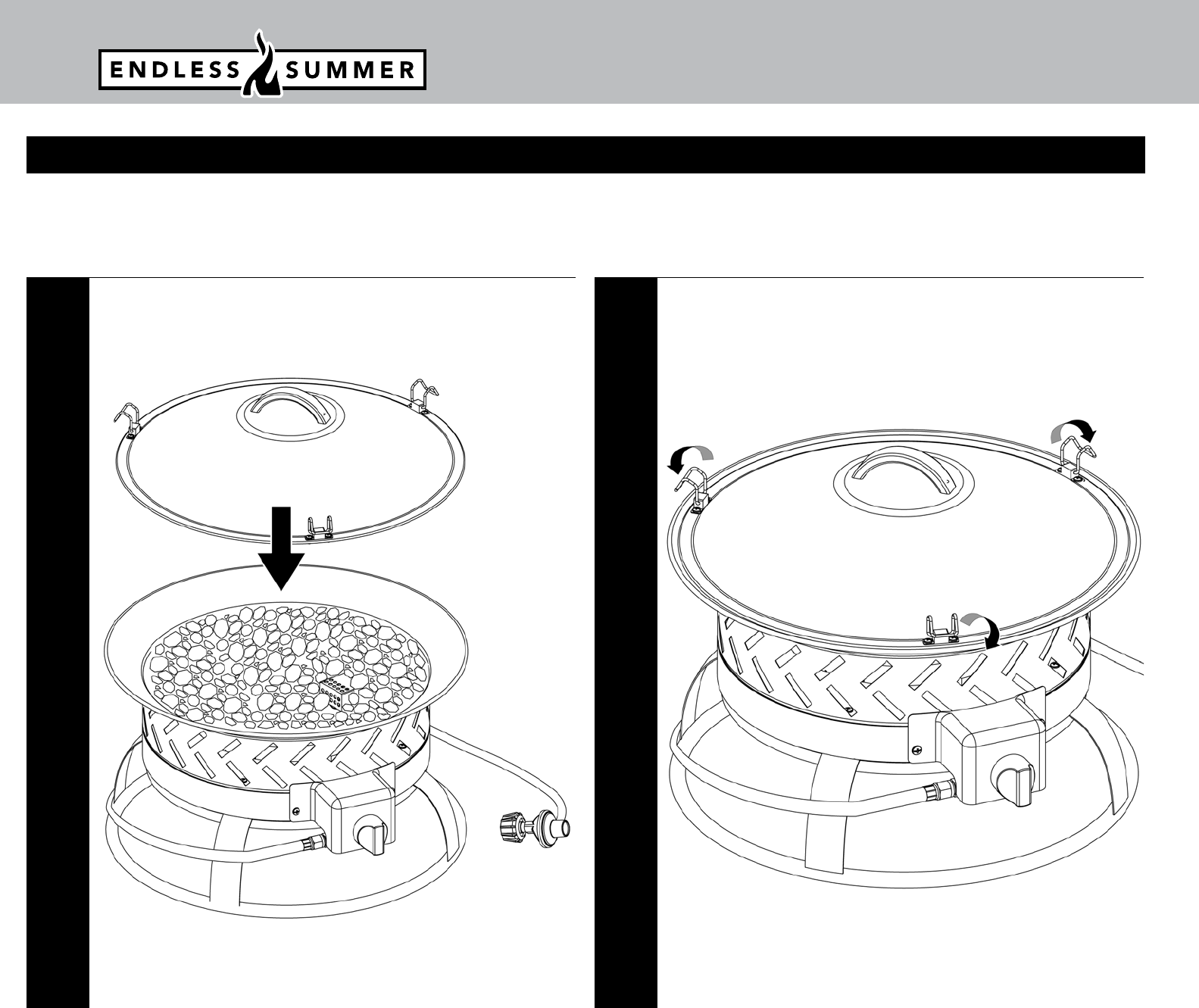 ENDLESS SUMMER