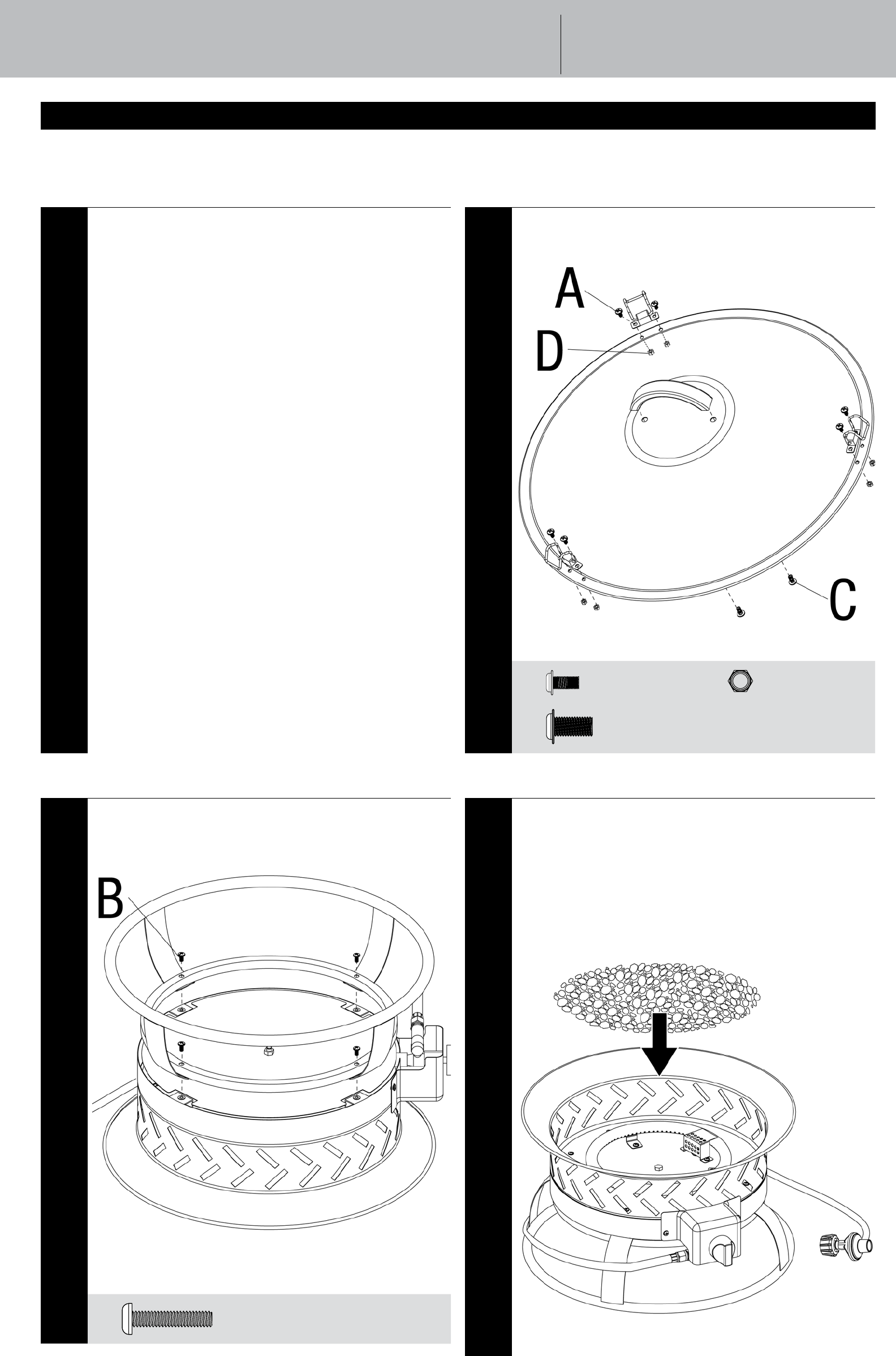 A

D

C

B