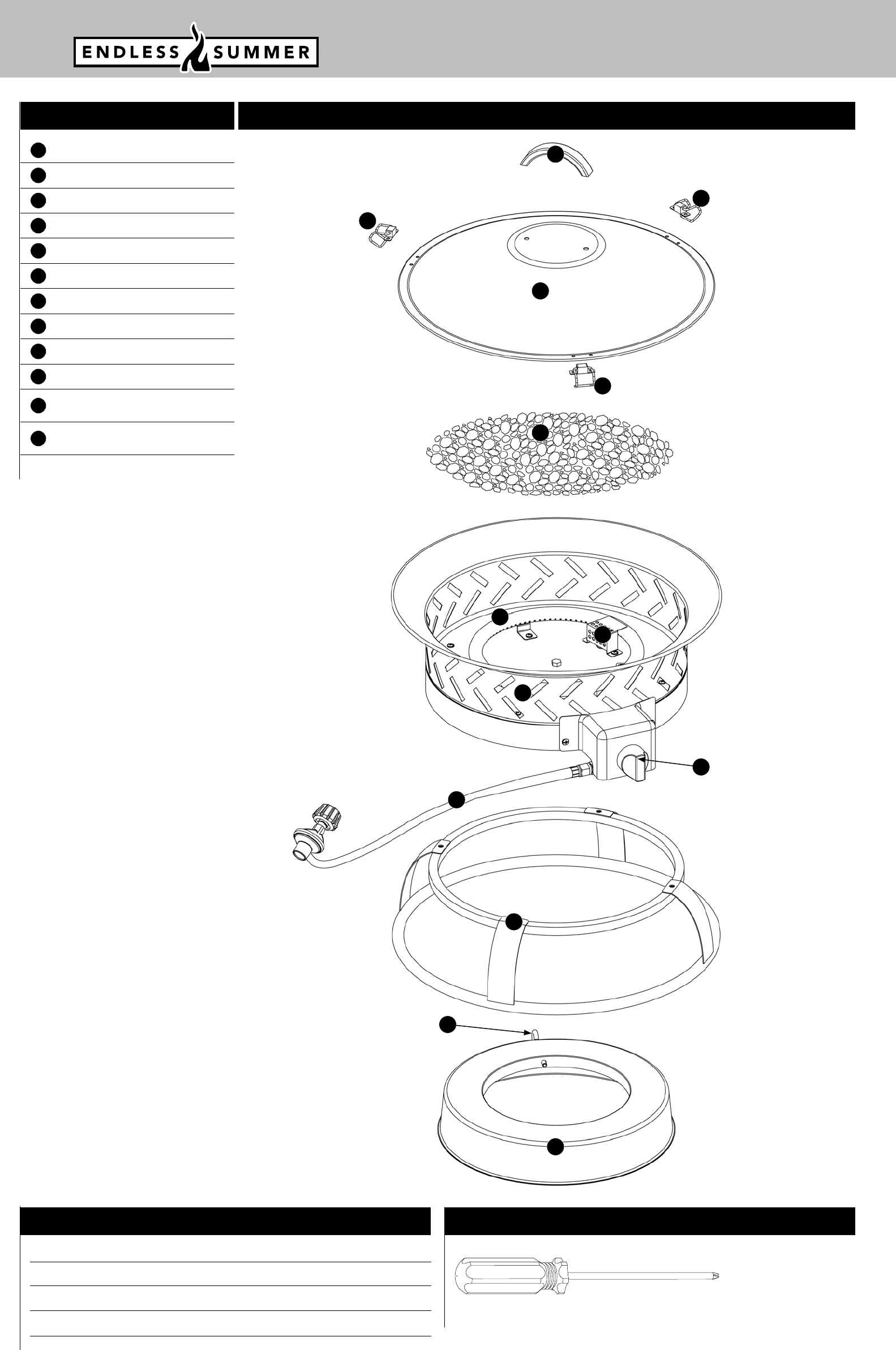 ENDLESS SUMMER