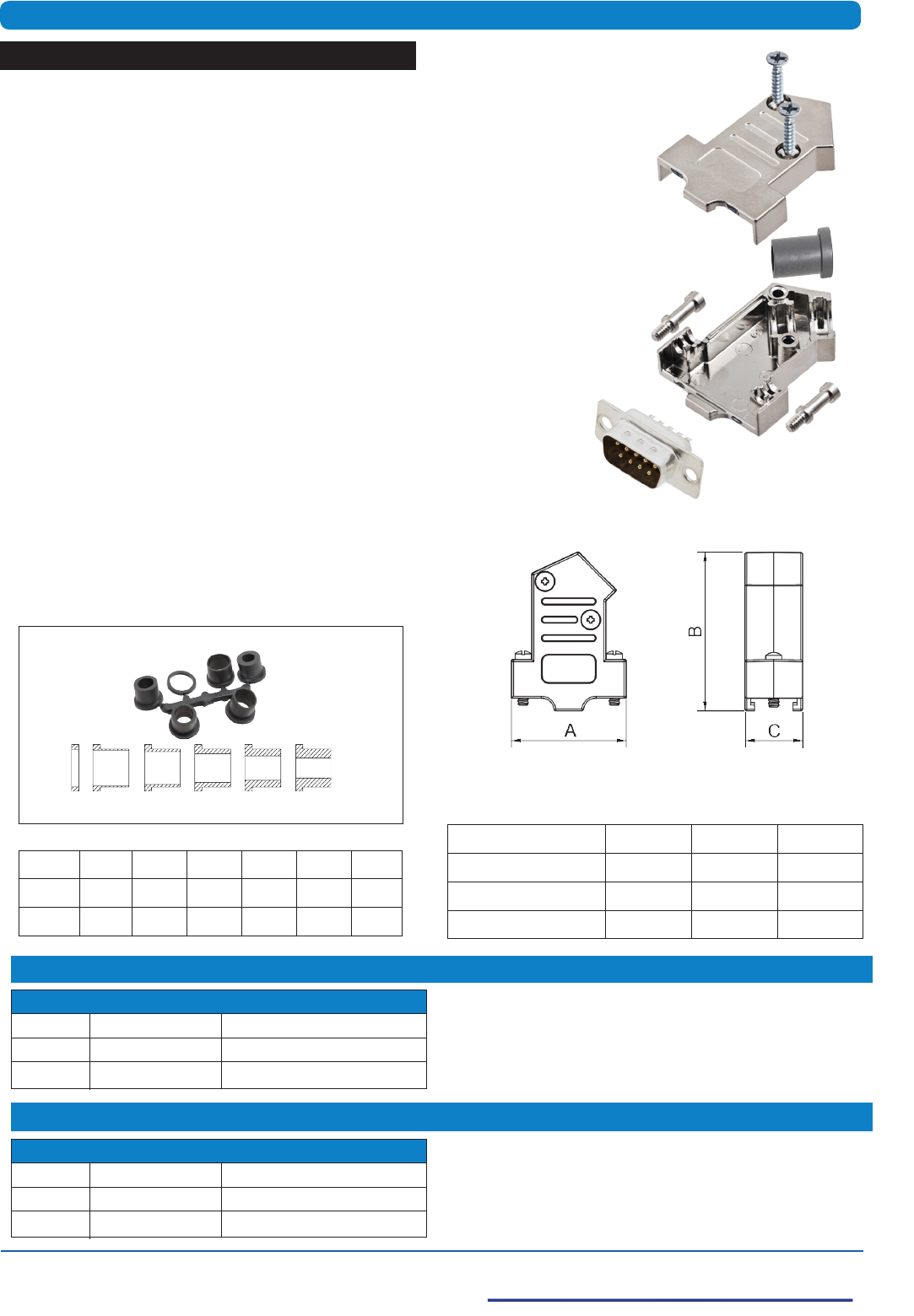 B

A

C