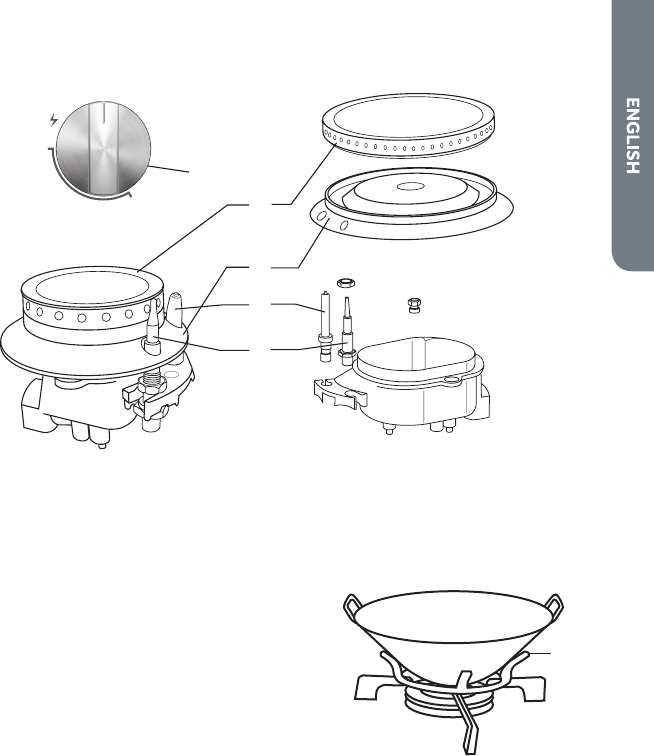 ENGLISH