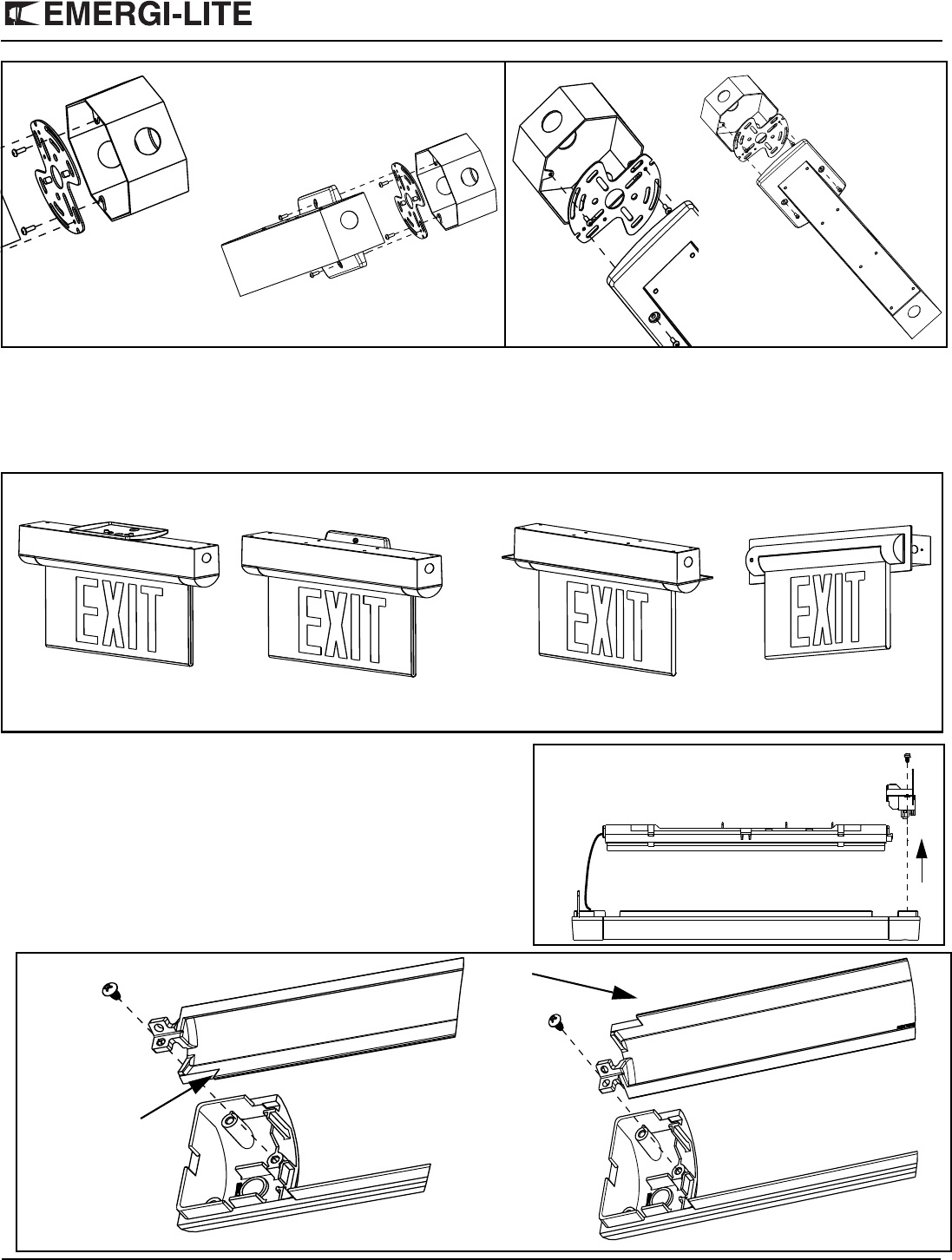 EMERGI-LITE

EXIT

EXIT

EXIT

EXIT