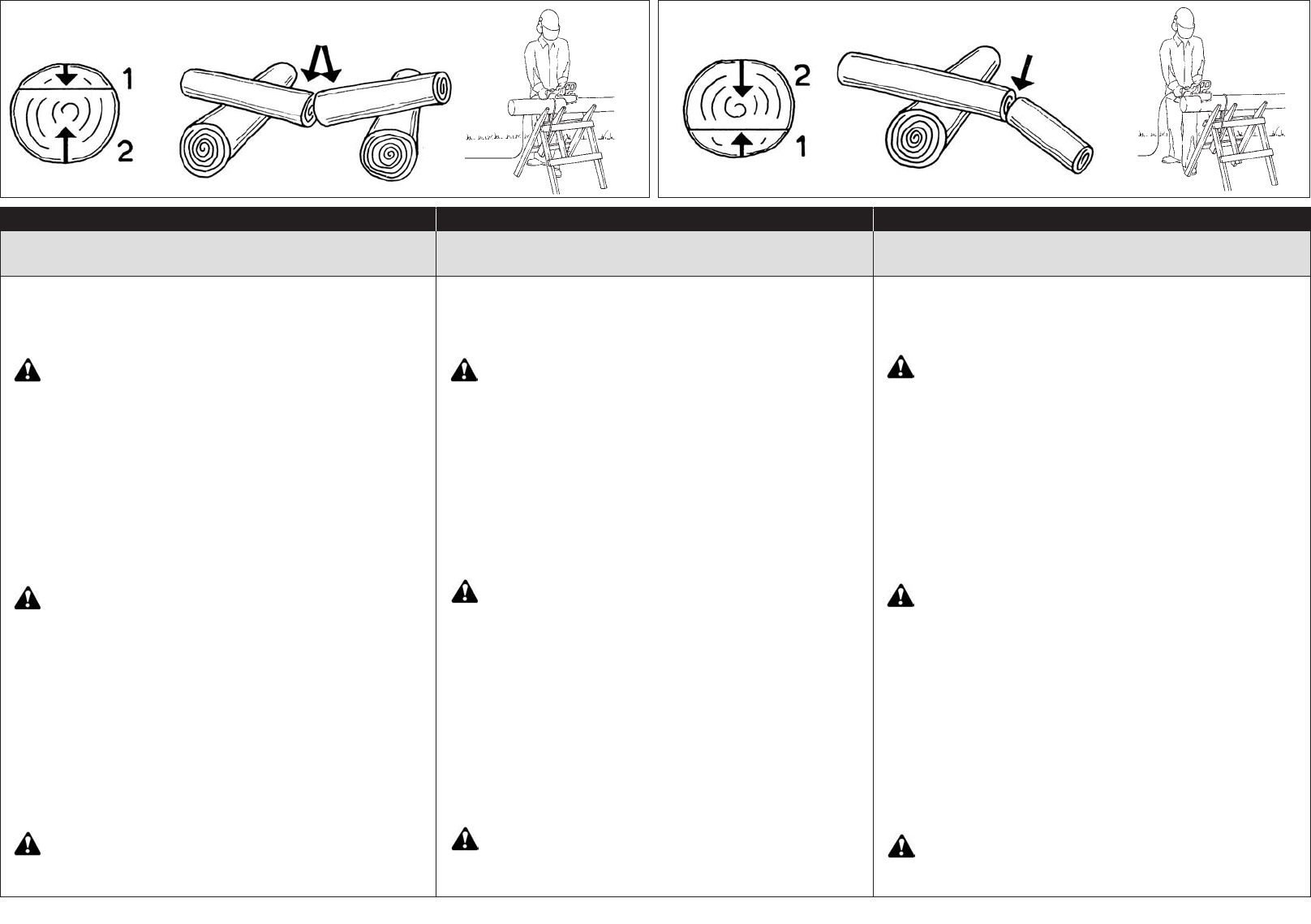 1
2

2
1