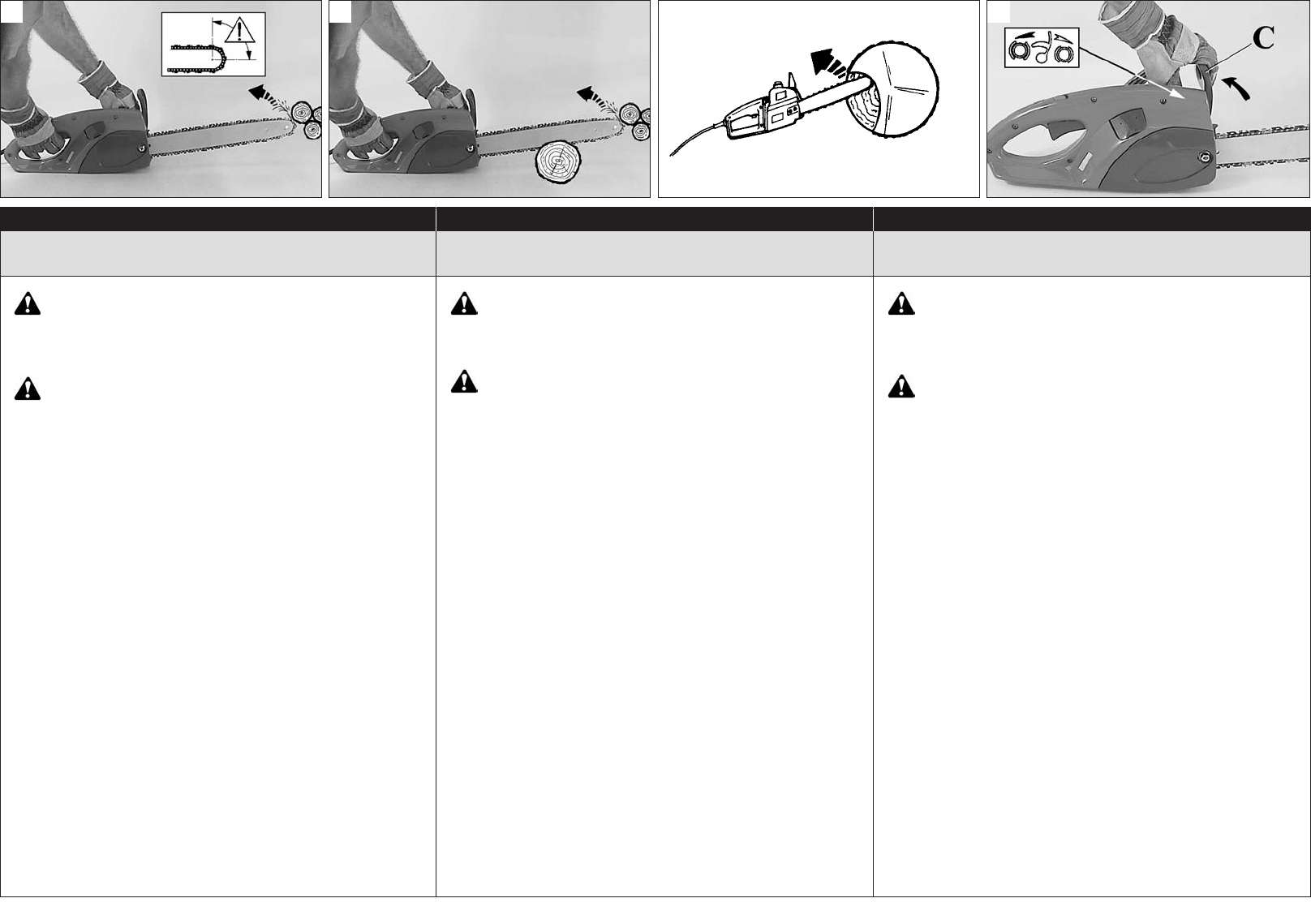 C