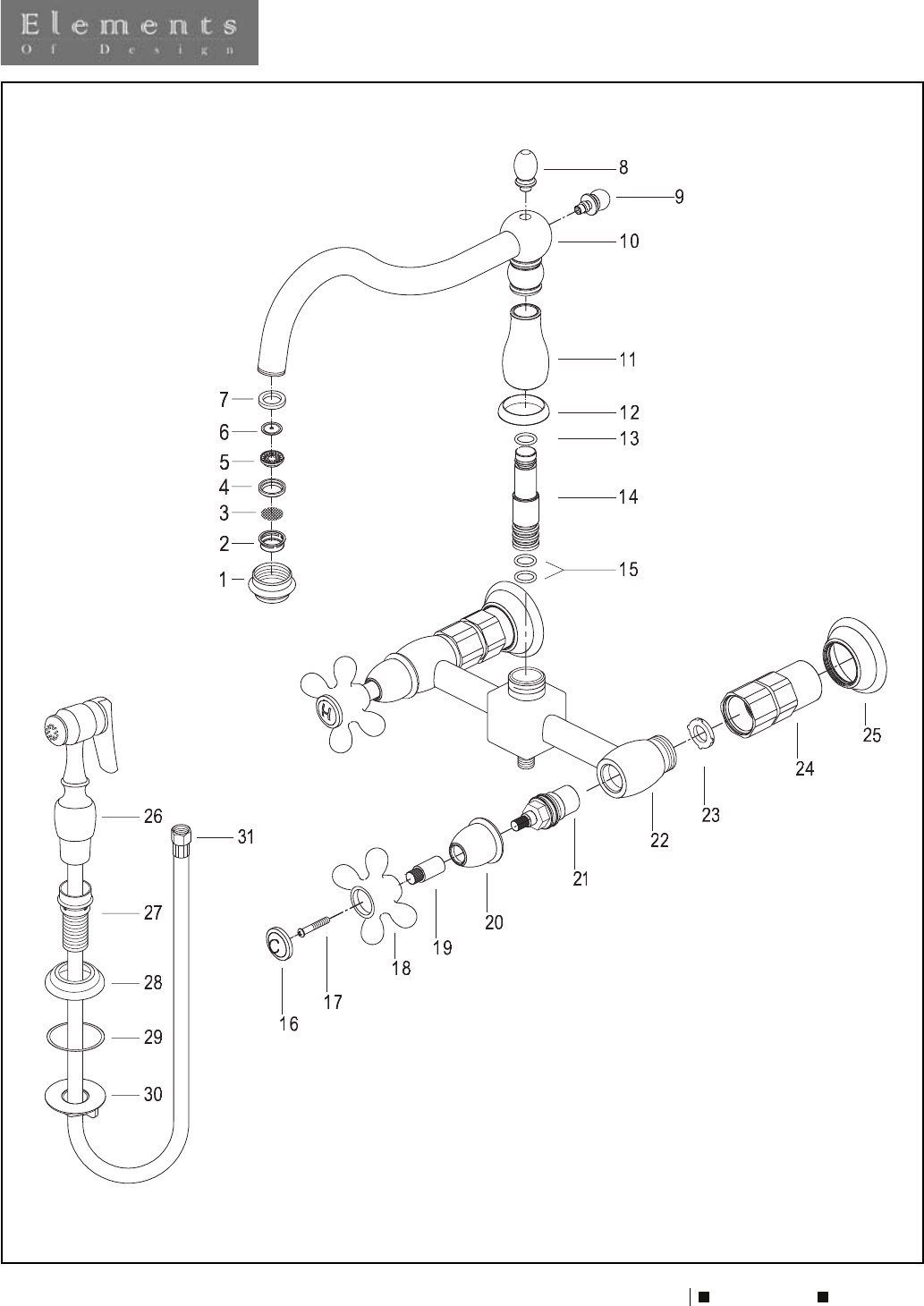 Elements
Of Design

8
9
10
11
12
13
14
15
7
6
5
4
3
2
1
H
25
24
23
22
21
20
19
18
17
16
C
26
31
27
28
29
30