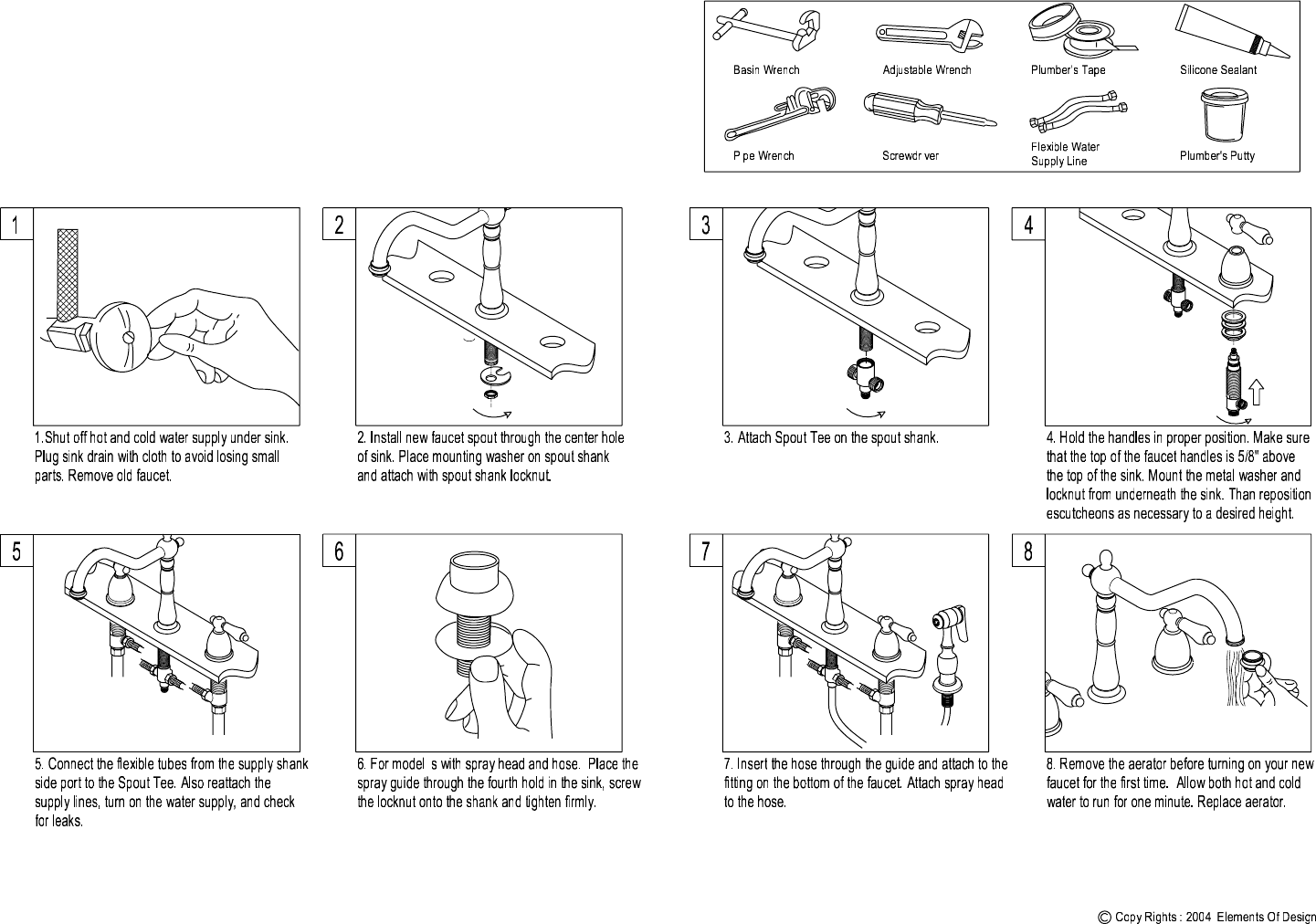 Basin Wrench
Adjustable Wrench
Plumber's Tape
Silicone Sealant
P pe Wrench
Screwdr ver
Flexible Water Supply Line
Plumber's Putty

1
1.Shut off hot and cold water supply under sink. Plug sink drain with cloth to avoid losing small parts. Remove old faucet.

2
2. Install new faucet spout through the center hole of sink. Place mounting washer on spout shank and attach with spout shank locknut.

3
3. Attach Spout Tee on the spout shank.

4
4. Hold the handles in proper position. Make sure that the top of the faucet handles is 5/8" above the top of the sink. Mount the metal washer and locknut from underneath the sink. Than reposition escutcheons as necessary to a desired height.

5
5. Connect the flexible tubes from the supply shank side port to the Spout Tee. Also reattach the supply lines, turn on the water supply, and check for leaks.

6
6. For model s with spray head and hose. Place the spray guide through the fourth hold in the sink, screw the locknut onto the shank and tighten firmly.

7
7. Insert the hose through the guide and attach to the fitting on the bottom of the faucet. Attach spray head to the hose.

8
8. Remove the aerator before turning on your new faucet for the first time. Allow both hot and cold water to run for one minute. Replace aerator.

© Copy Rights : 2004 Elements Of Design