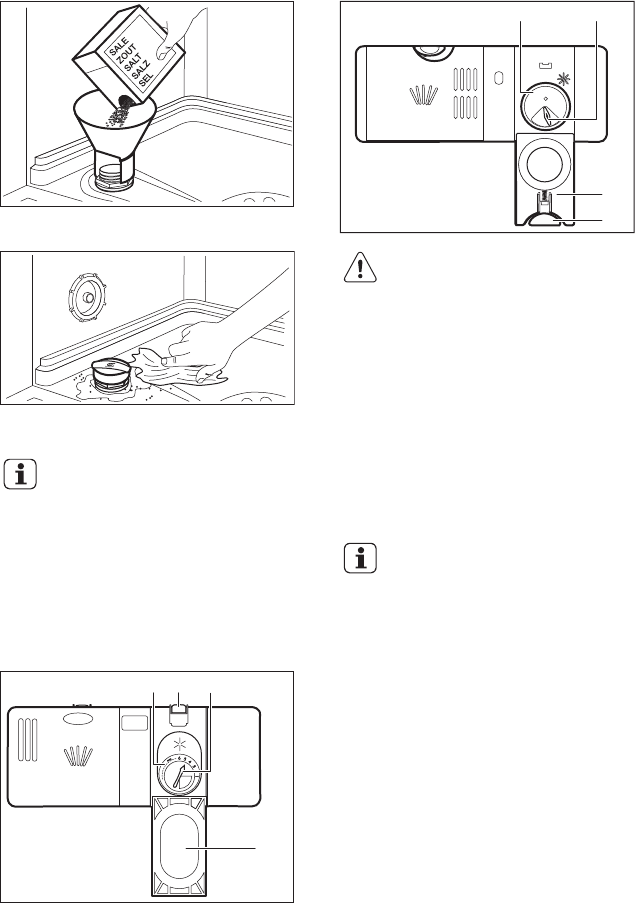 SALE
ZOUT
SALT
SALZ
SEL