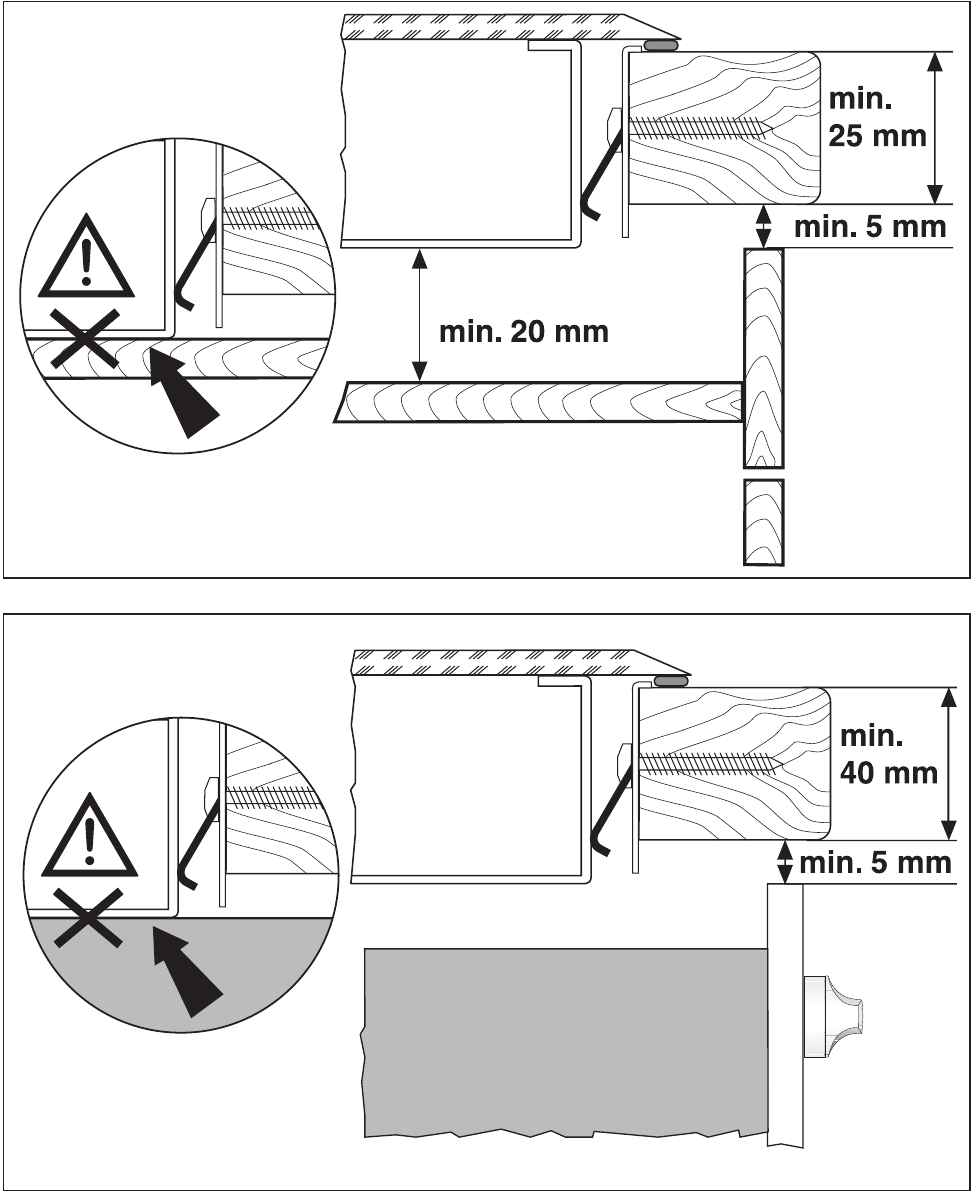 min. 25 mm

min. 5 mm

min. 20 mm

min. 40 mm

min. 5 mm