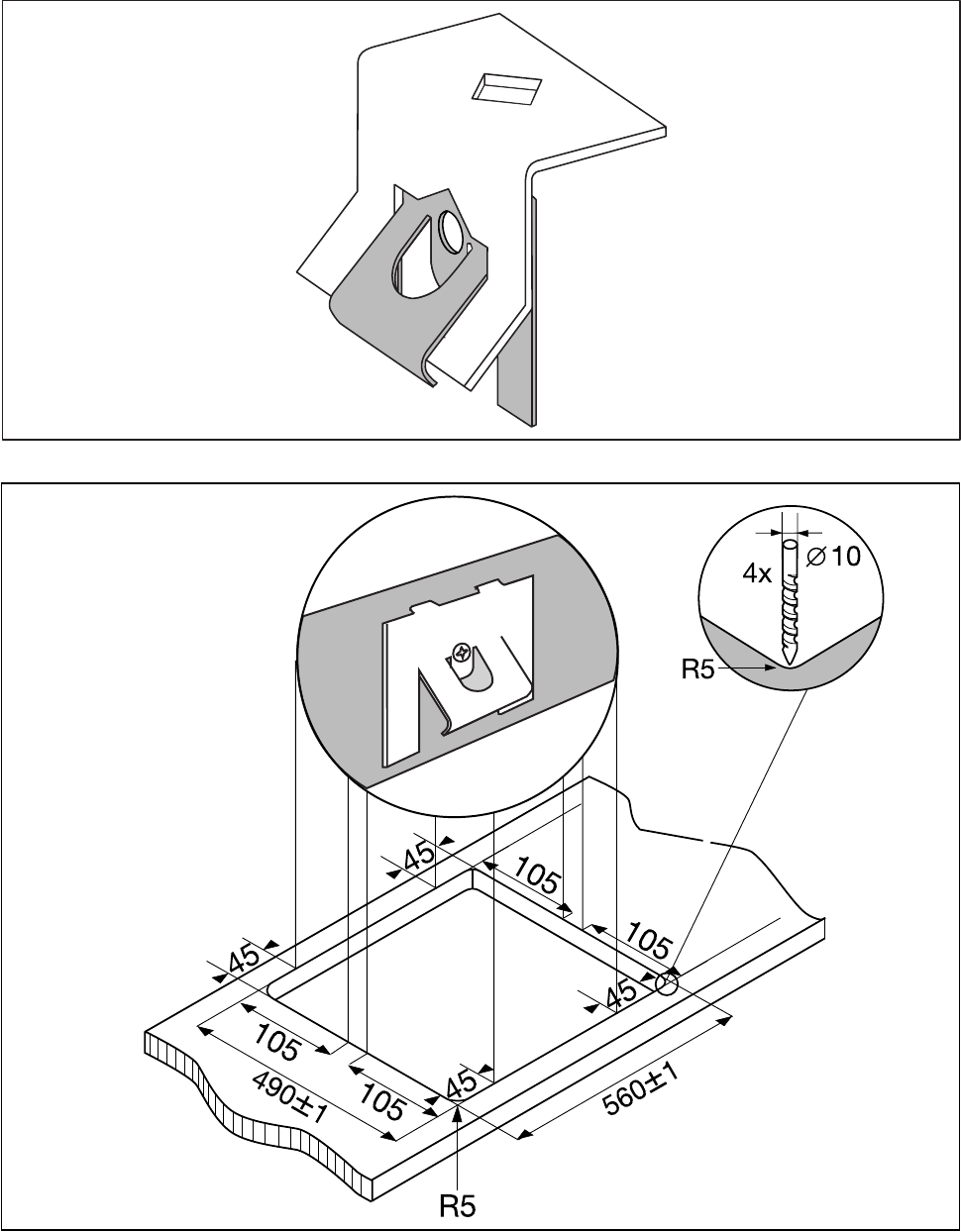 4x
$\varnothing 10$
R5
45
105
105
45
45
105
105
45
490±1
560±1
R5