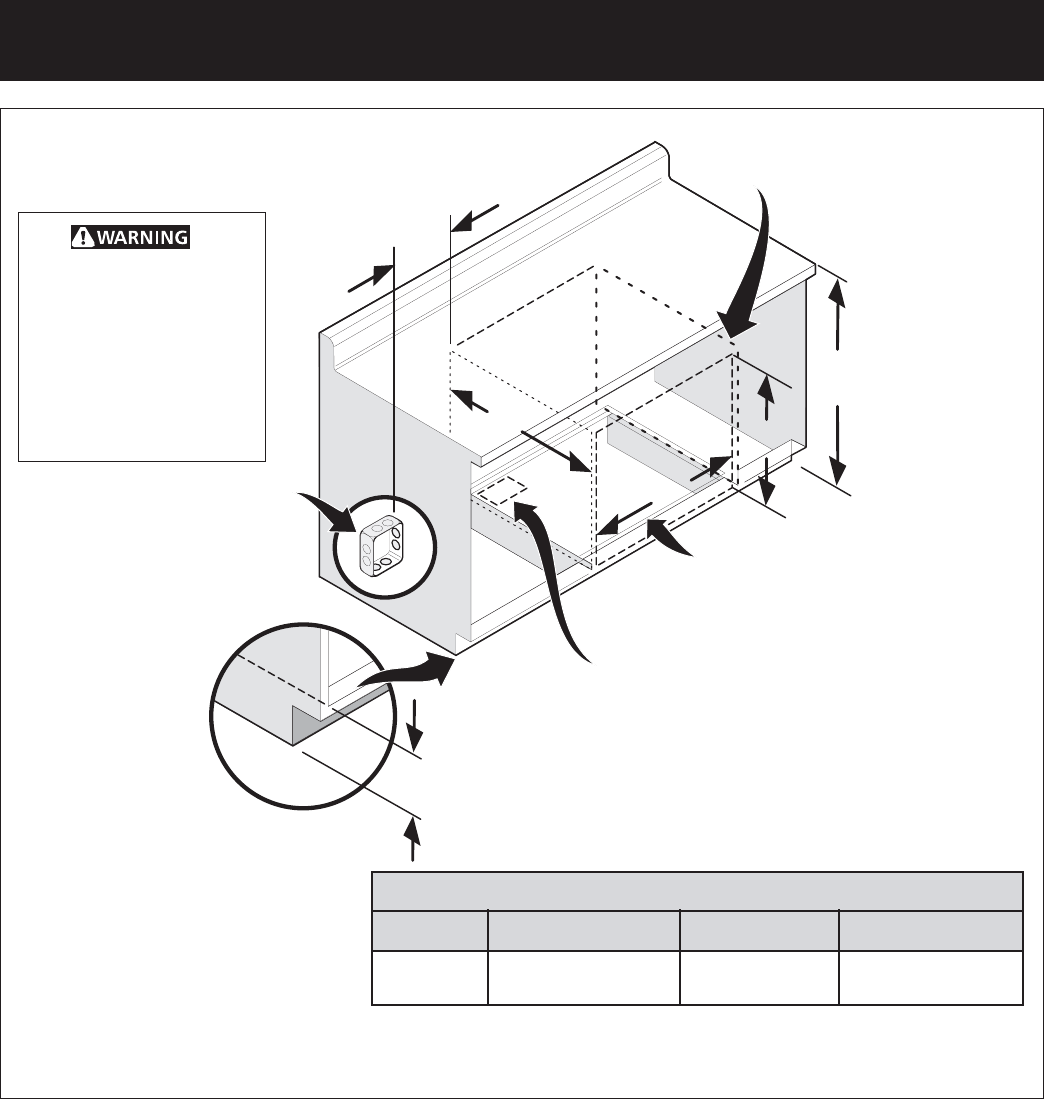 WARNING