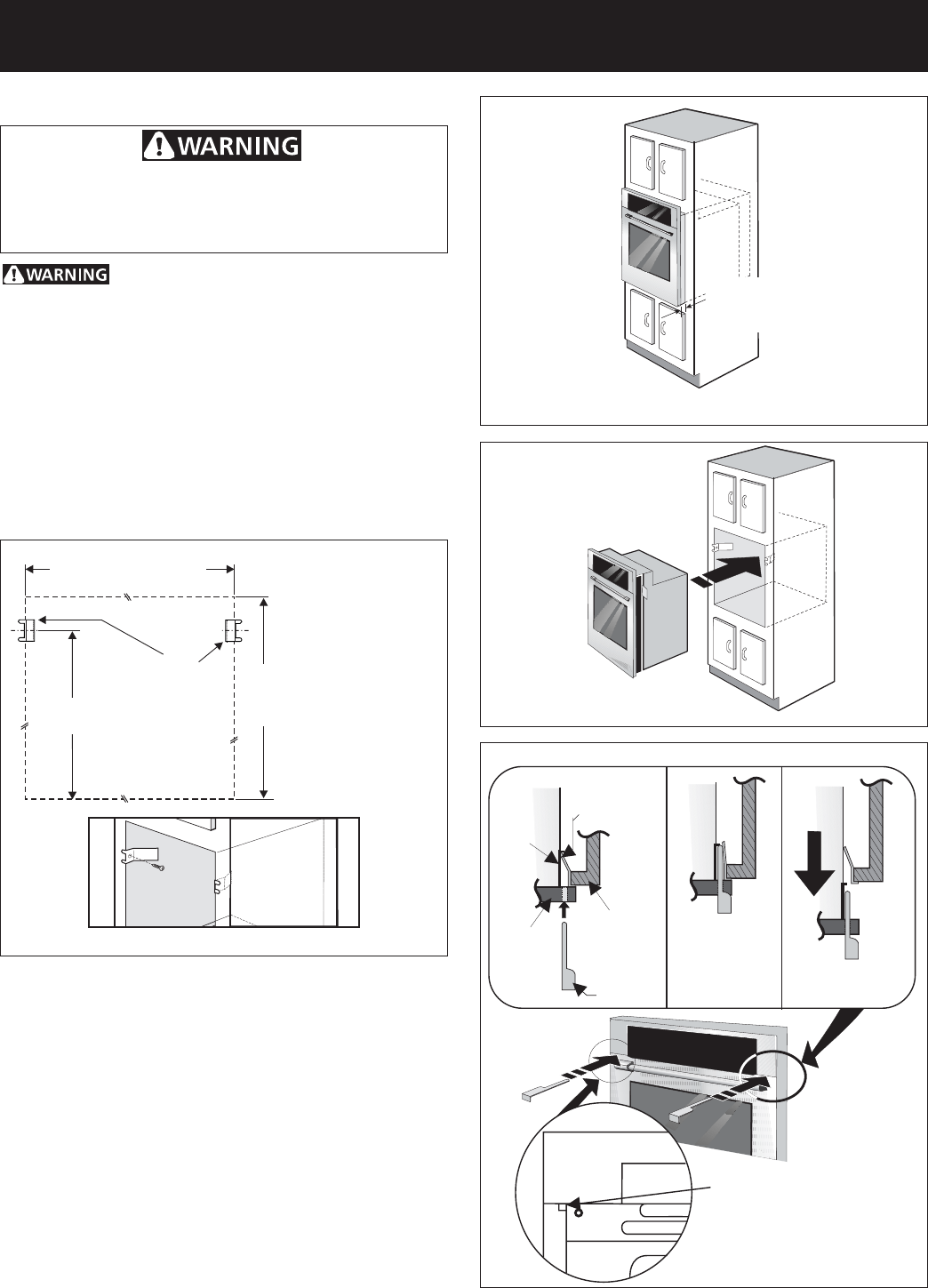 WARNING

WARNING