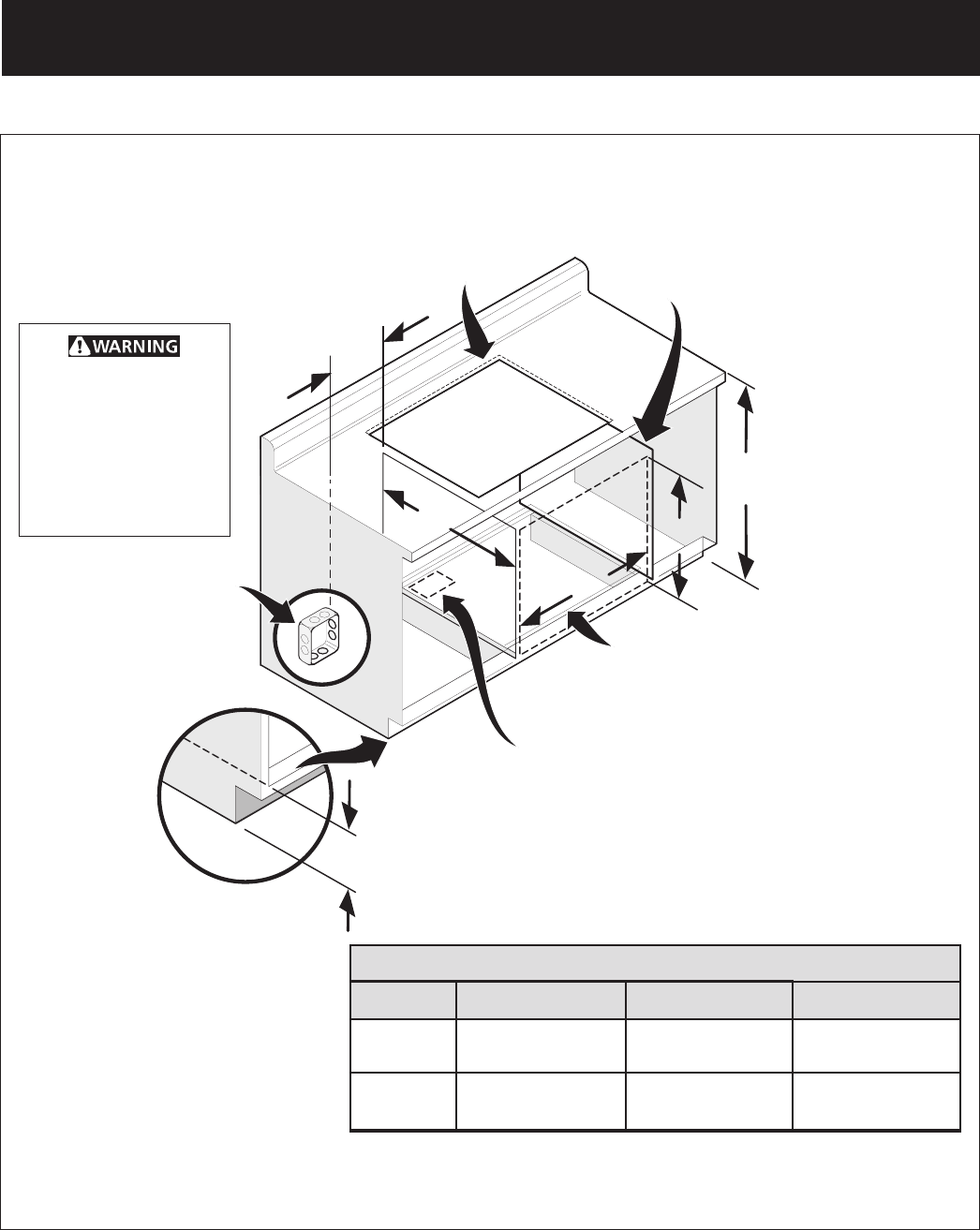 WARNING