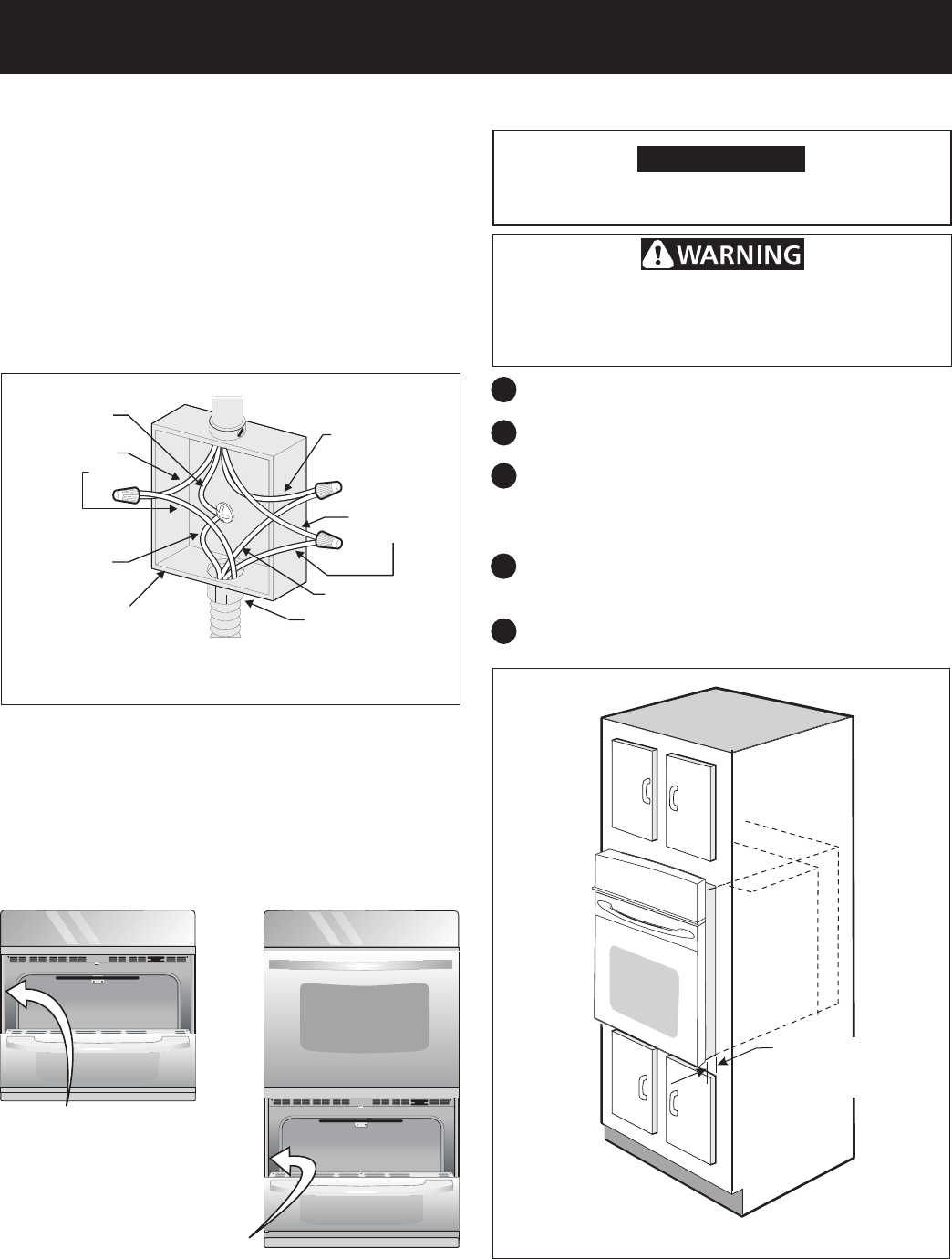 WARNING