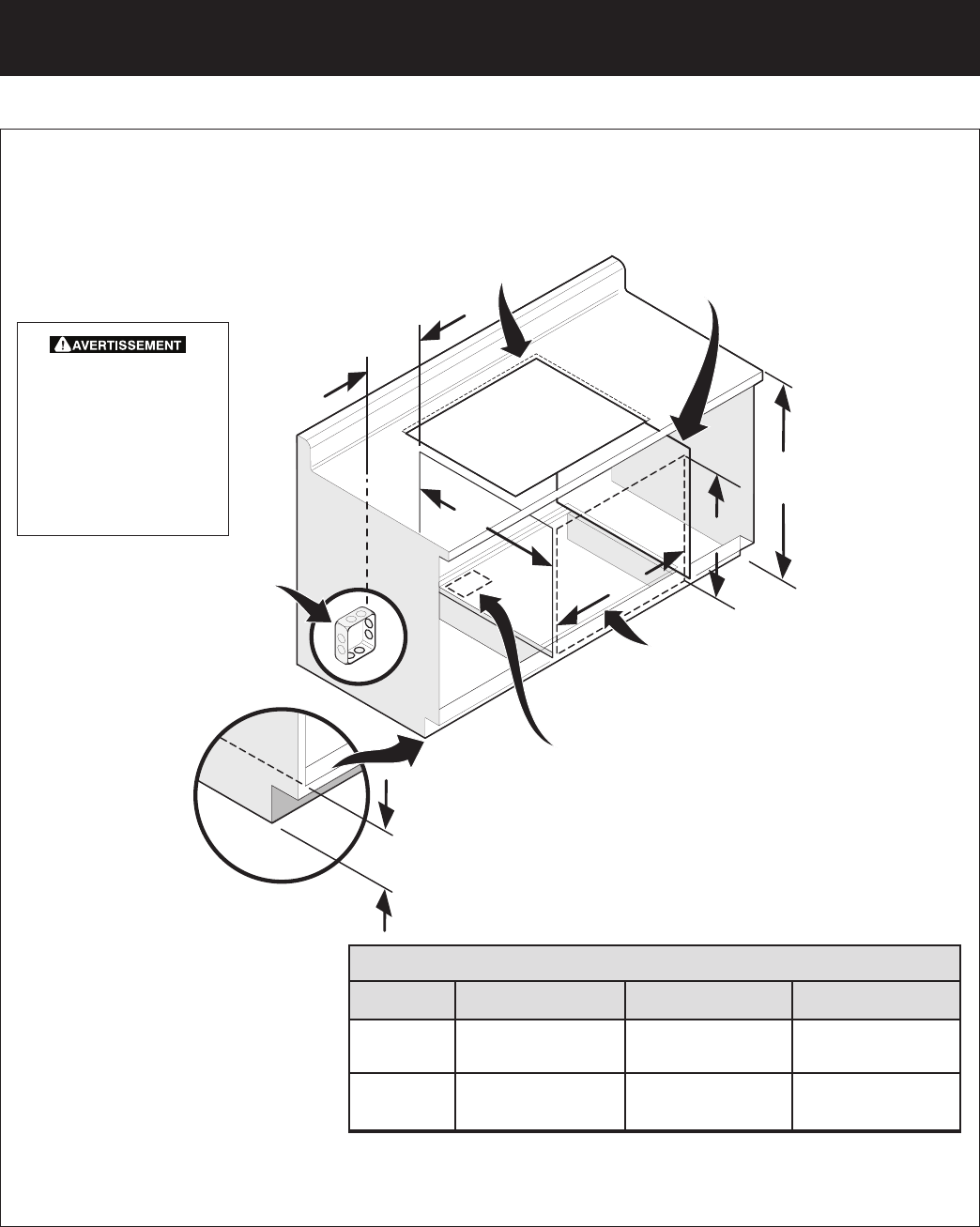 AVERTISSEMENT