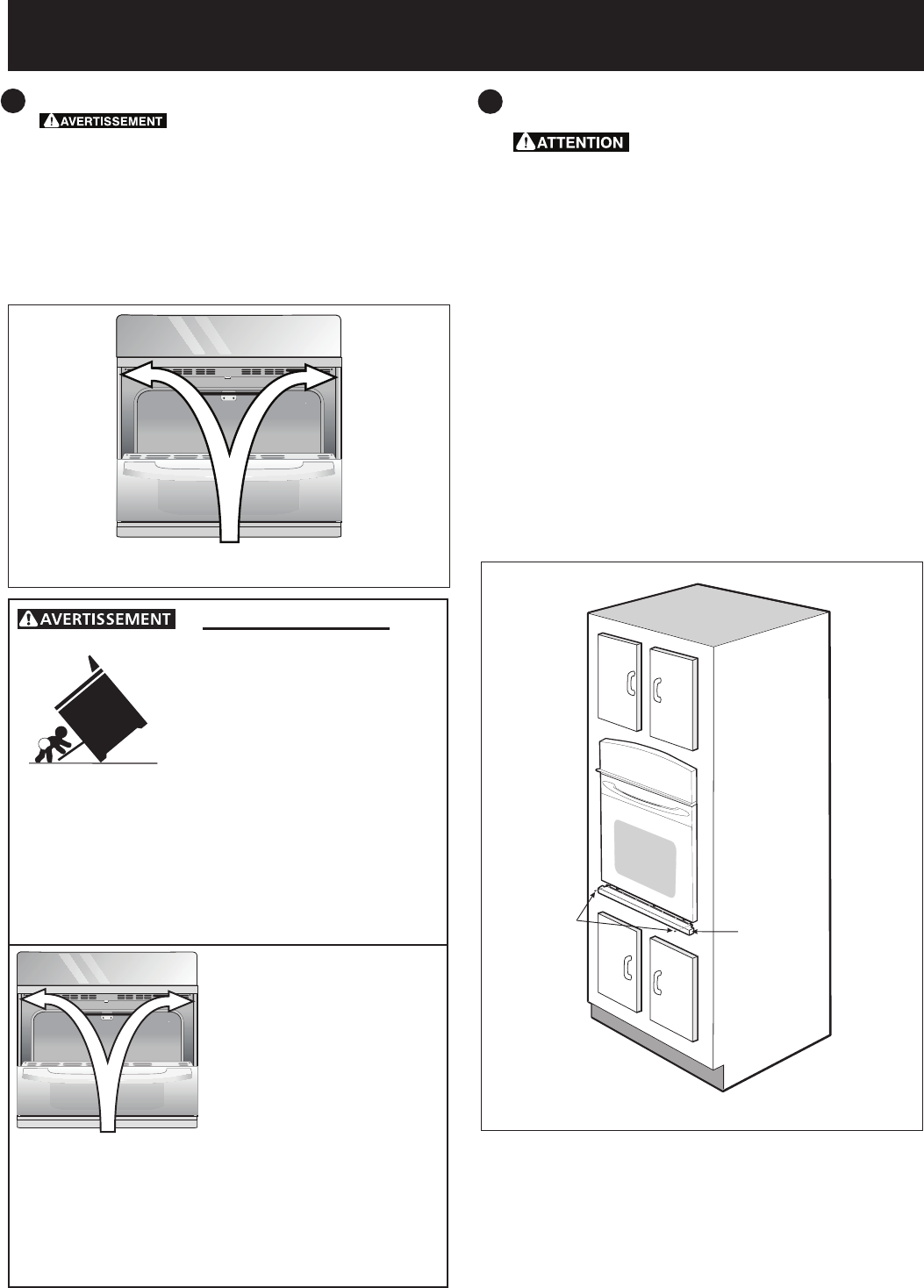 AVERTISSEMENT

ATTENTION

AVERTISSEMENT