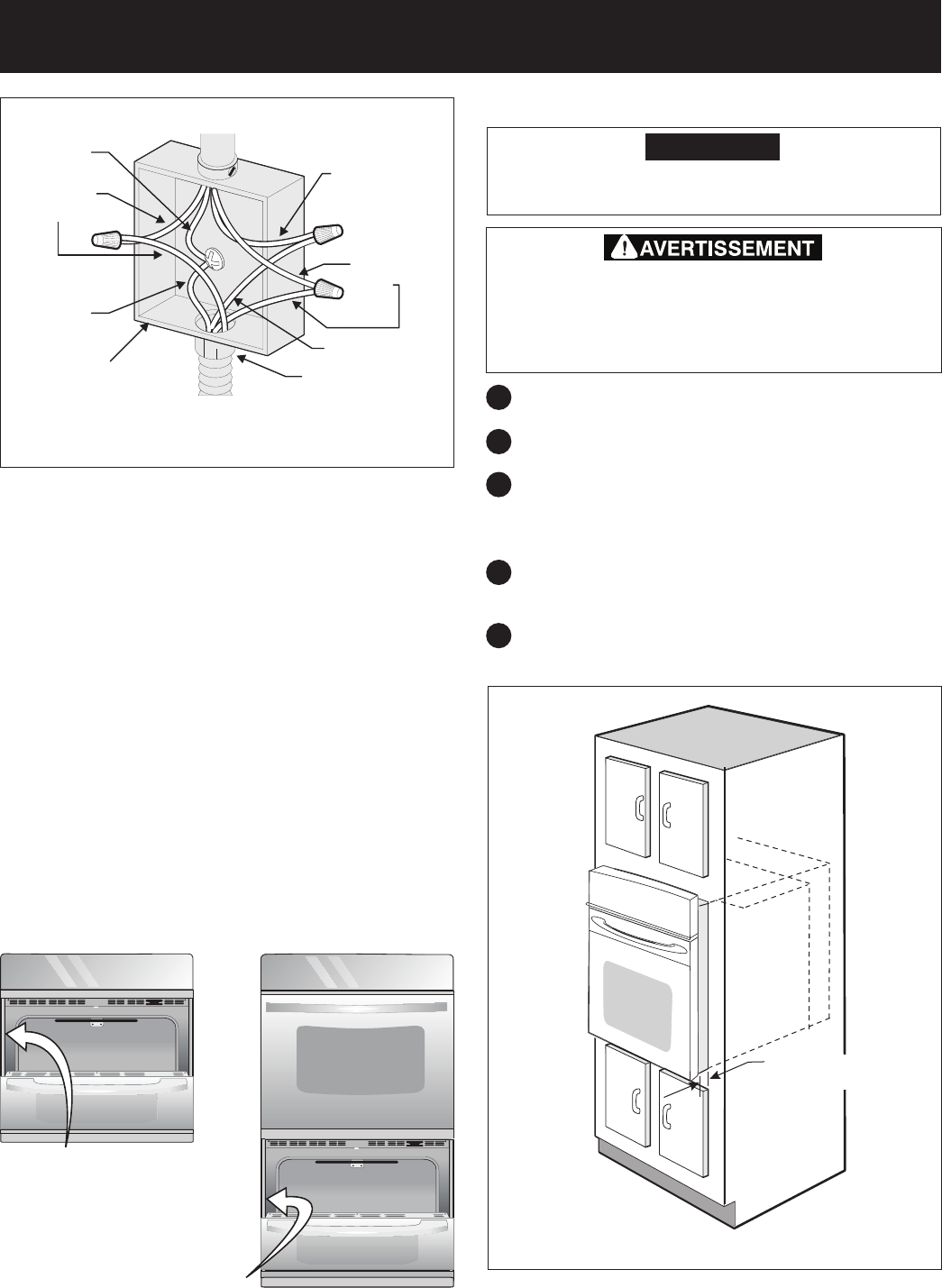 AVERTISSEMENT