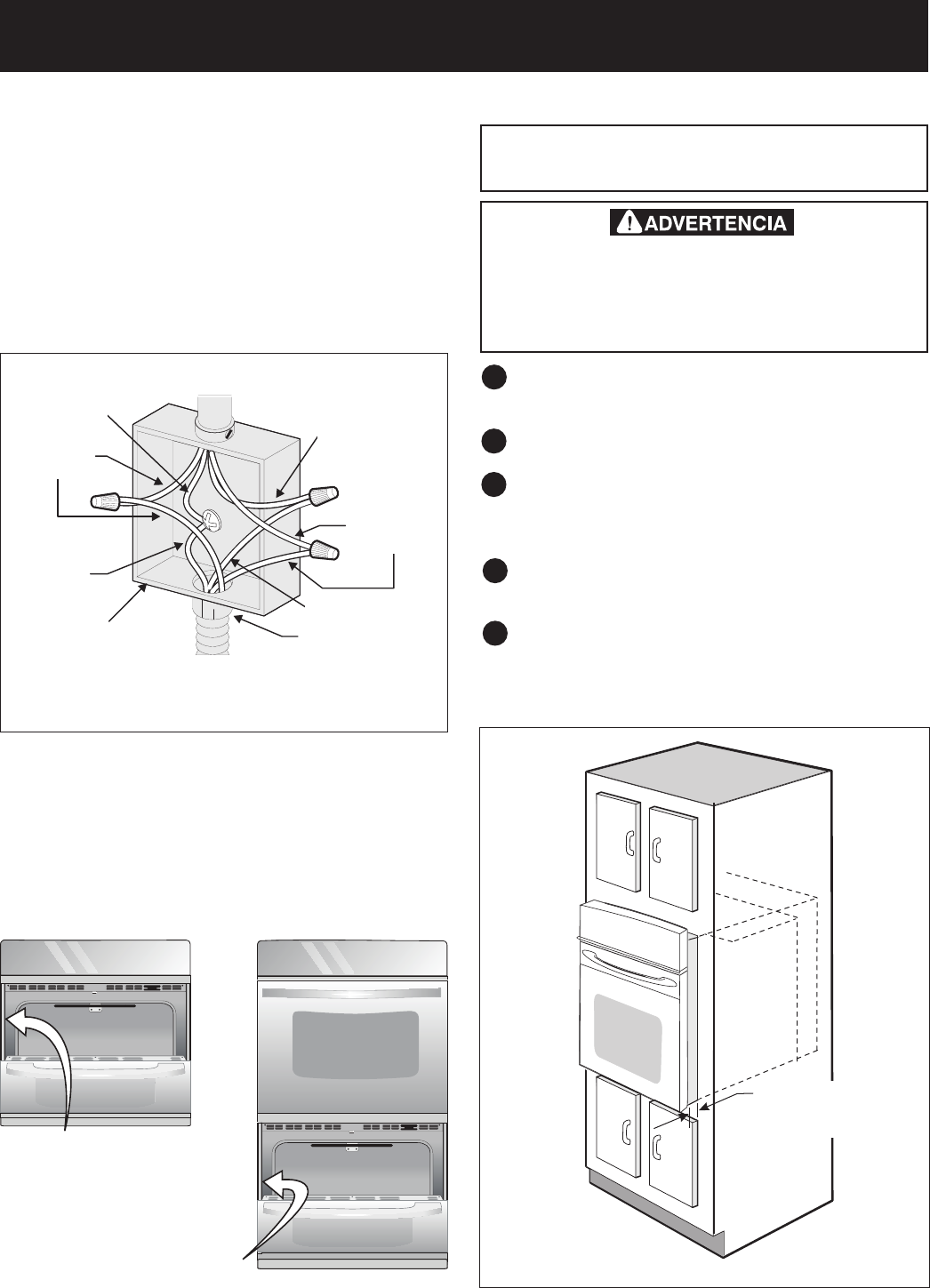 ADVERTENCIA