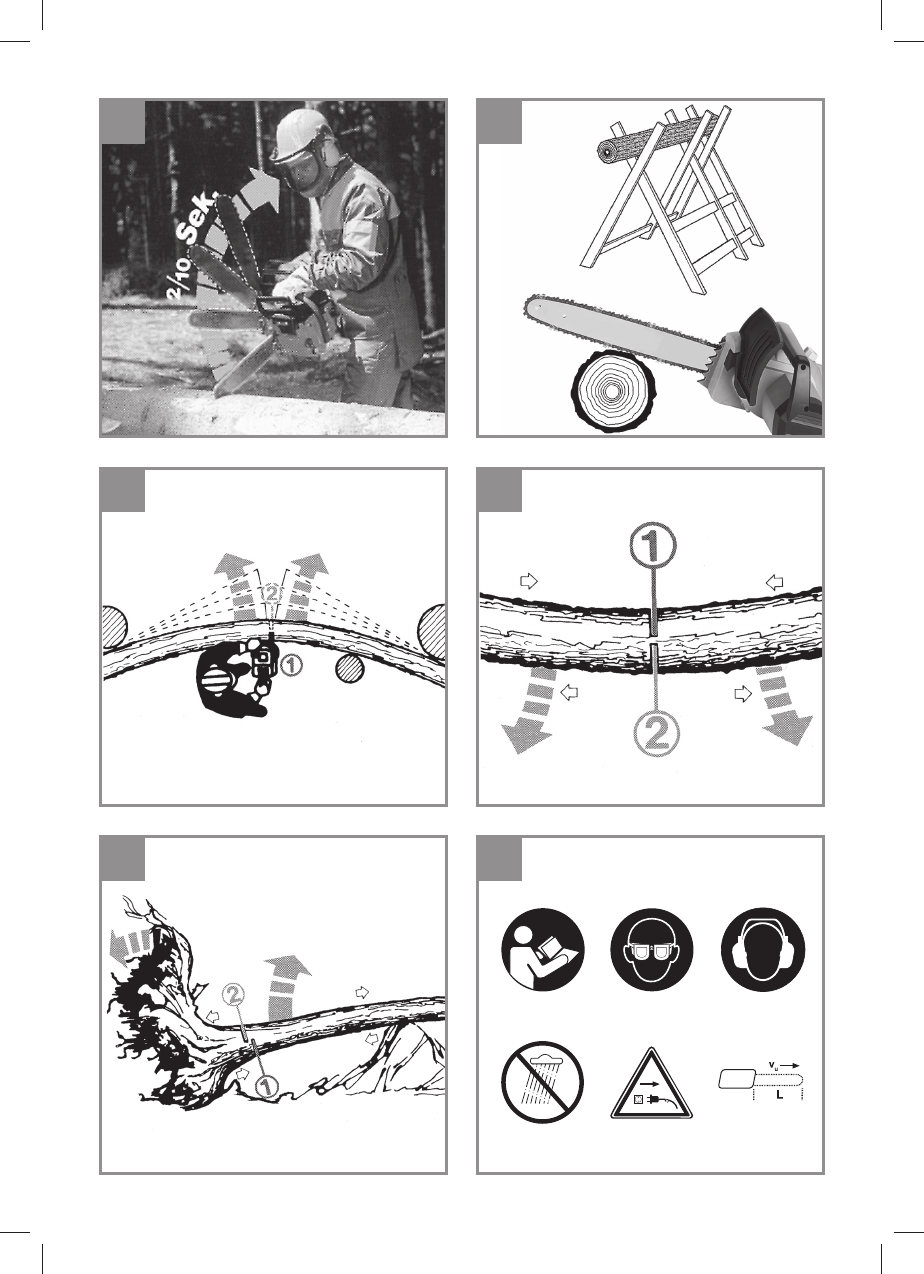 2/10 Sek.

2
1

1
2

2
1

$v_u$
L