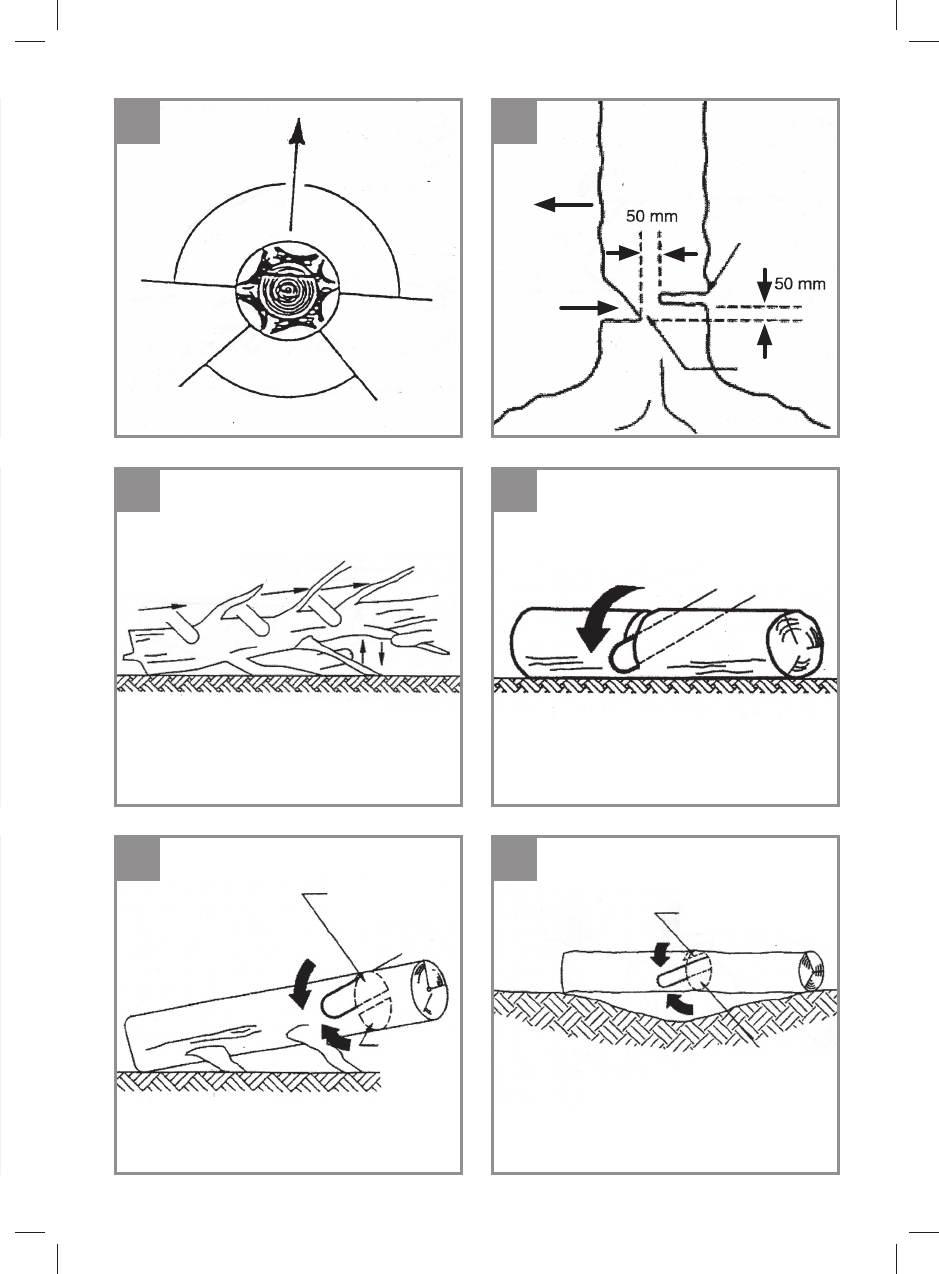 50 mm

50 mm