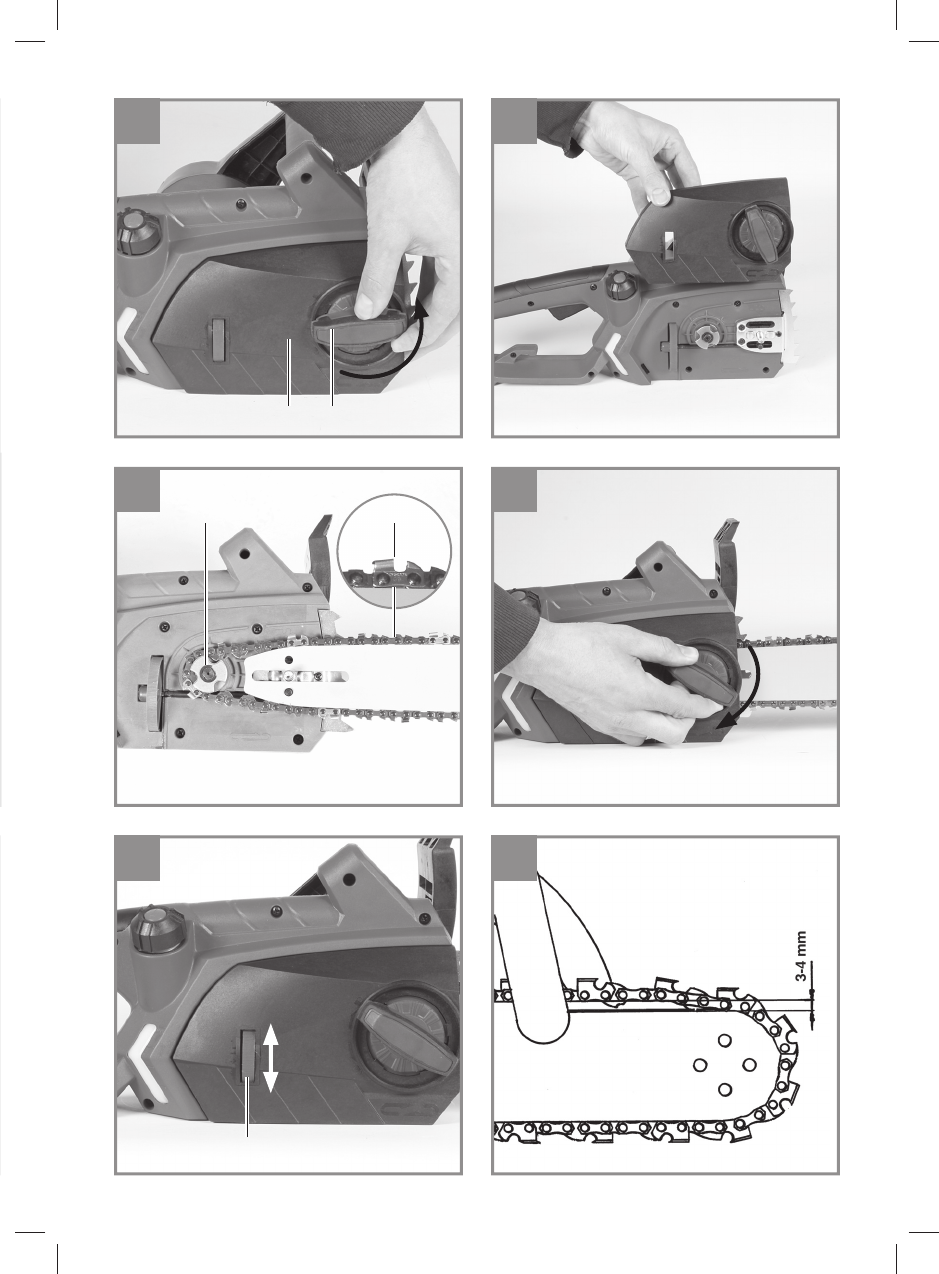 3-4 mm