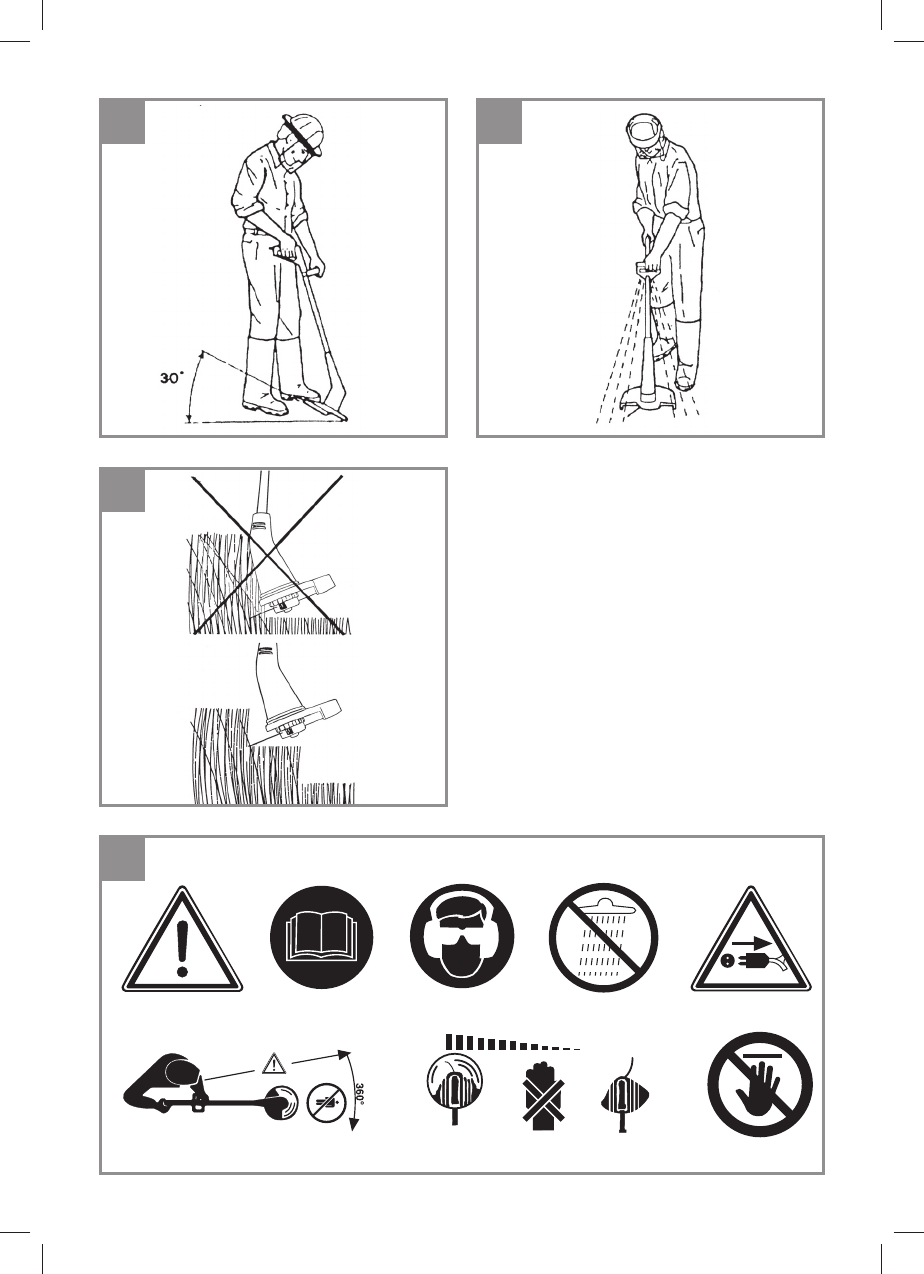 30°

360°