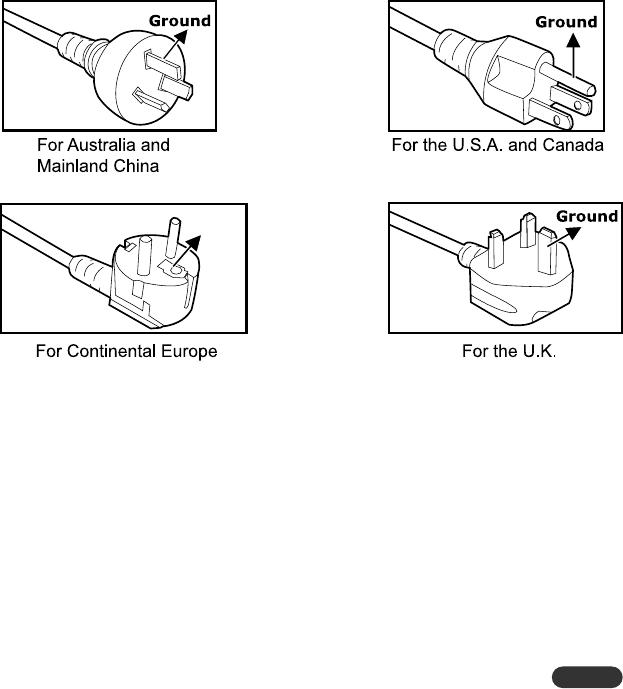 Ground

For Australia and Mainland China

Ground

For the U.S.A. and Canada

For Continental Europe

Ground

For the U.K.