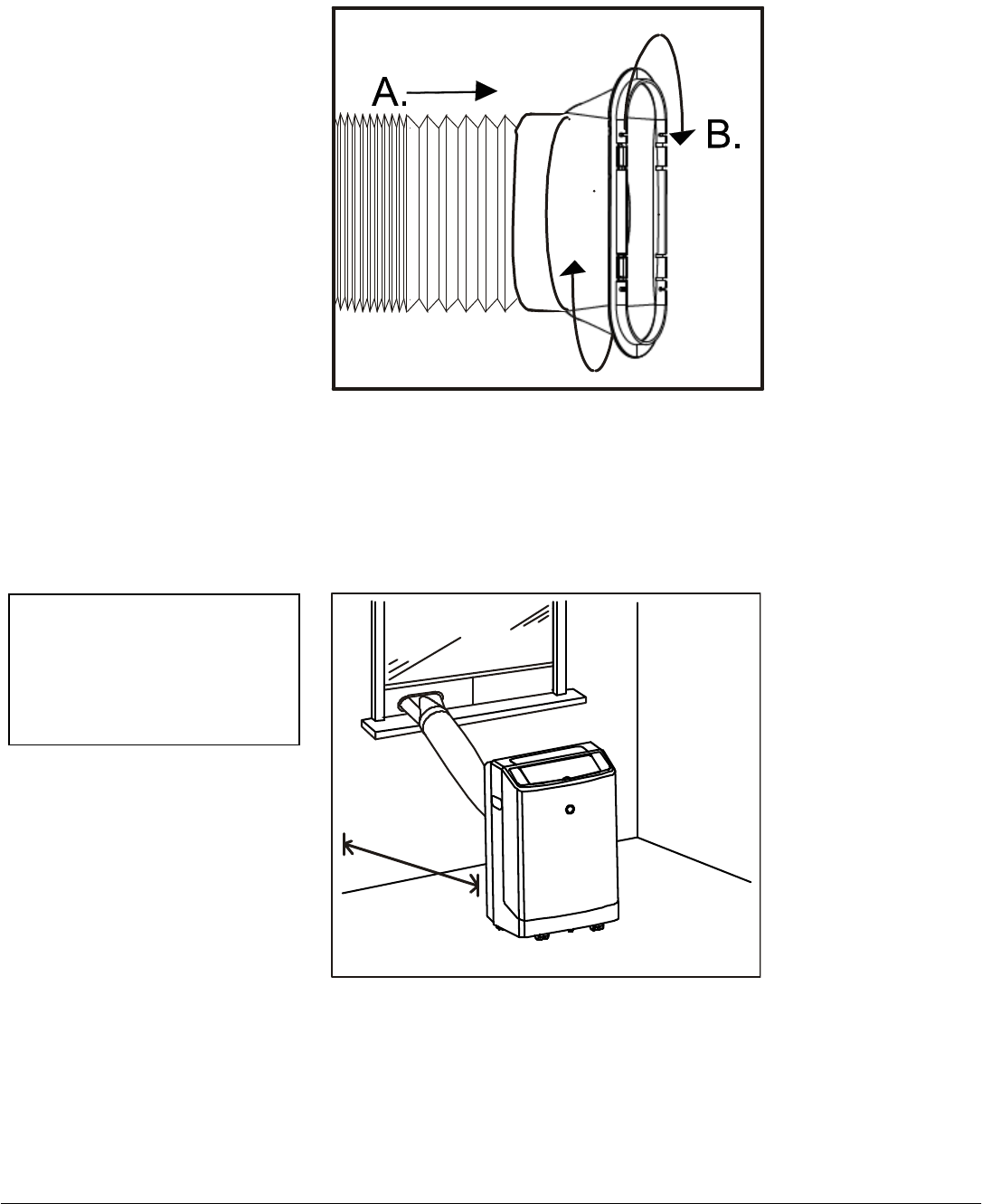 A.

B.