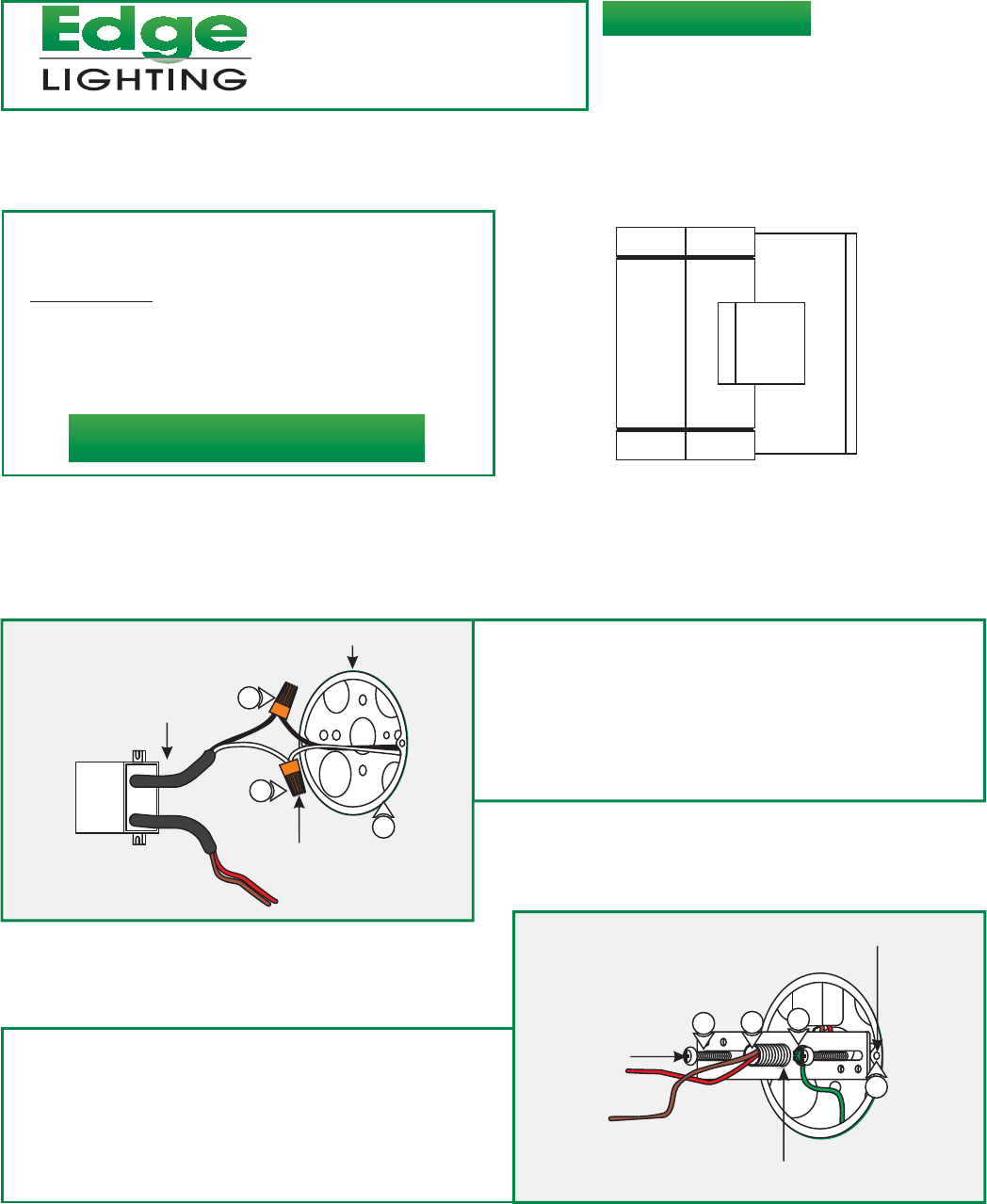 Edge
LIGHTING