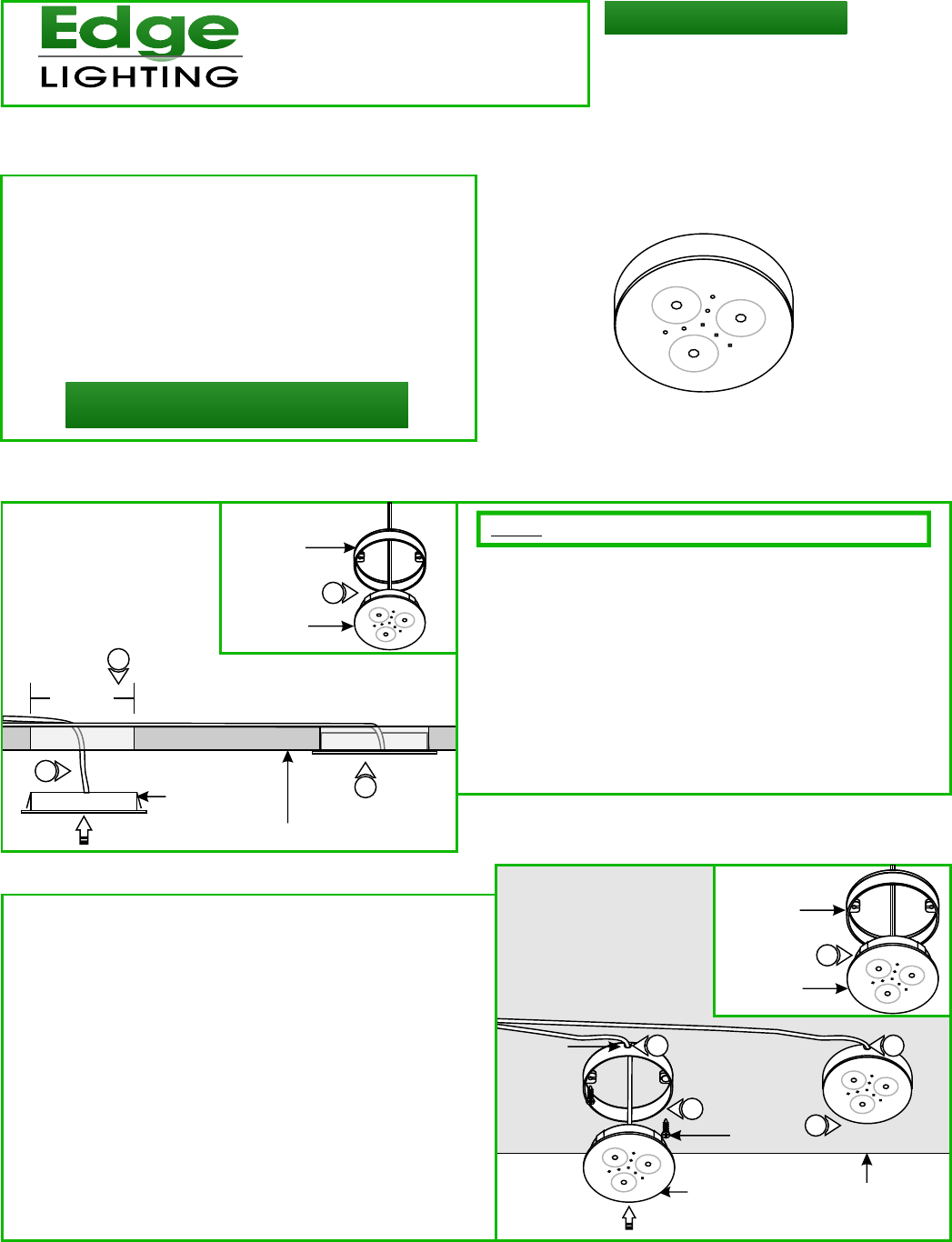 Edge
LIGHTING