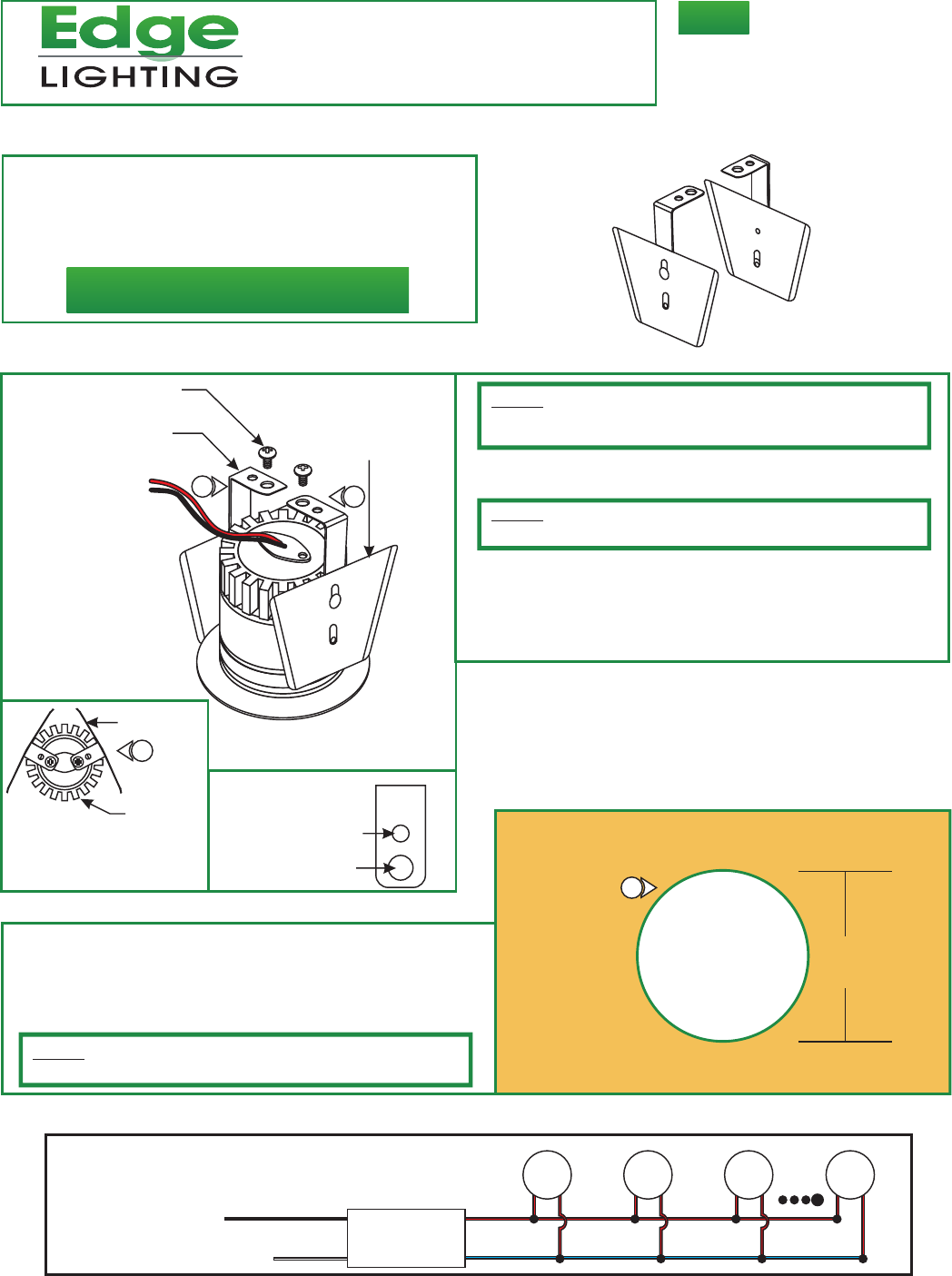 Edge
LIGHTING