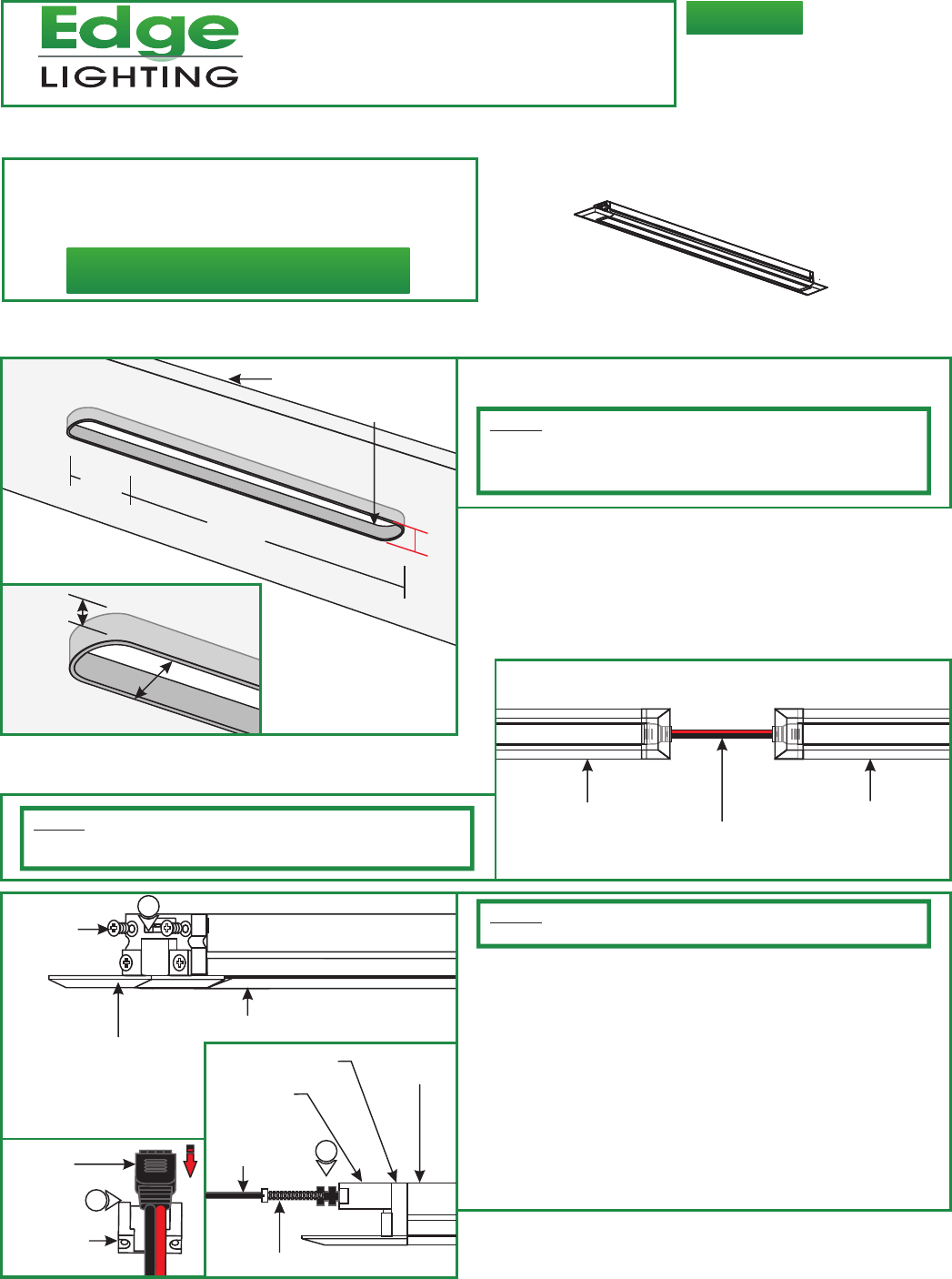 Edge
LIGHTING