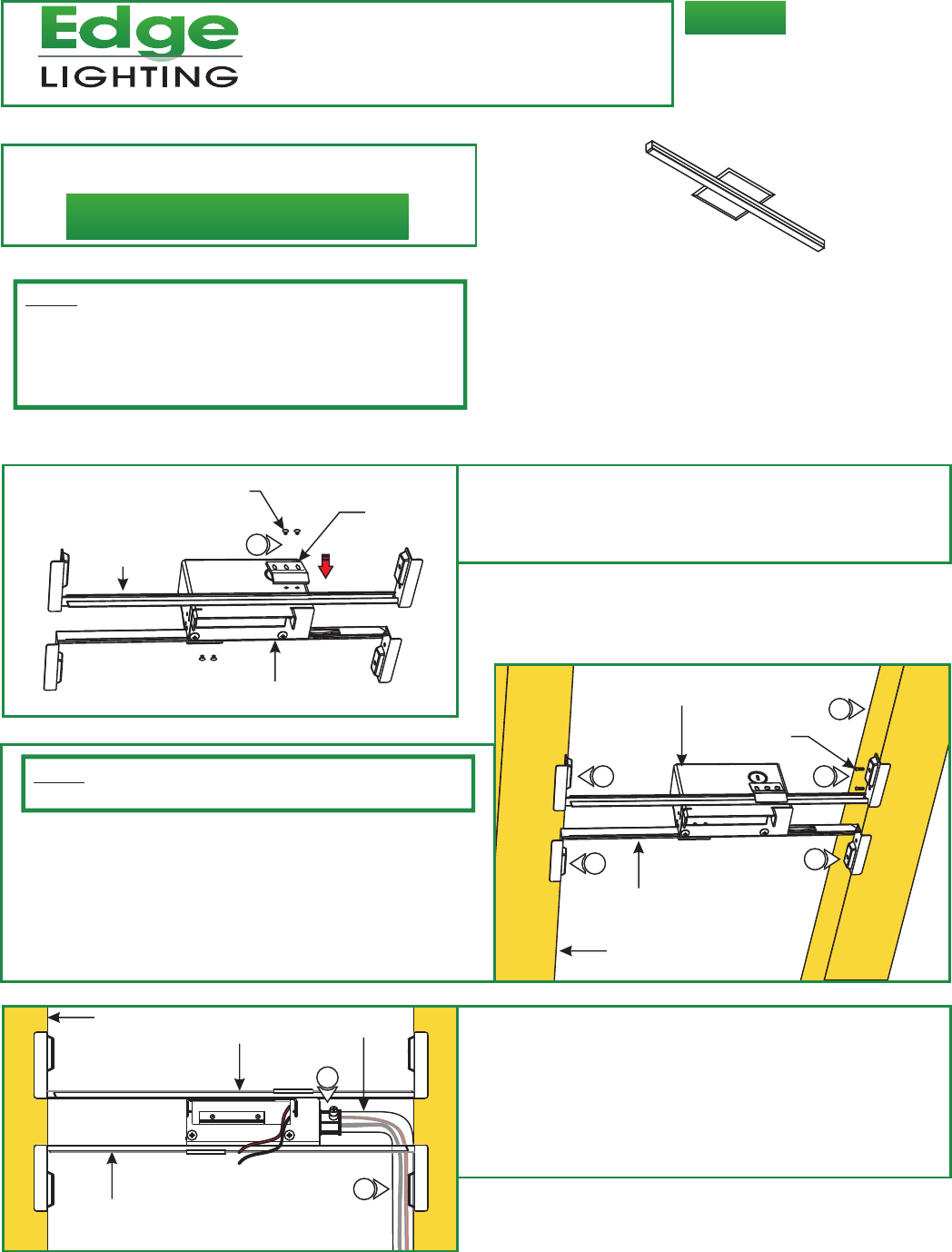 Edge
LIGHTING