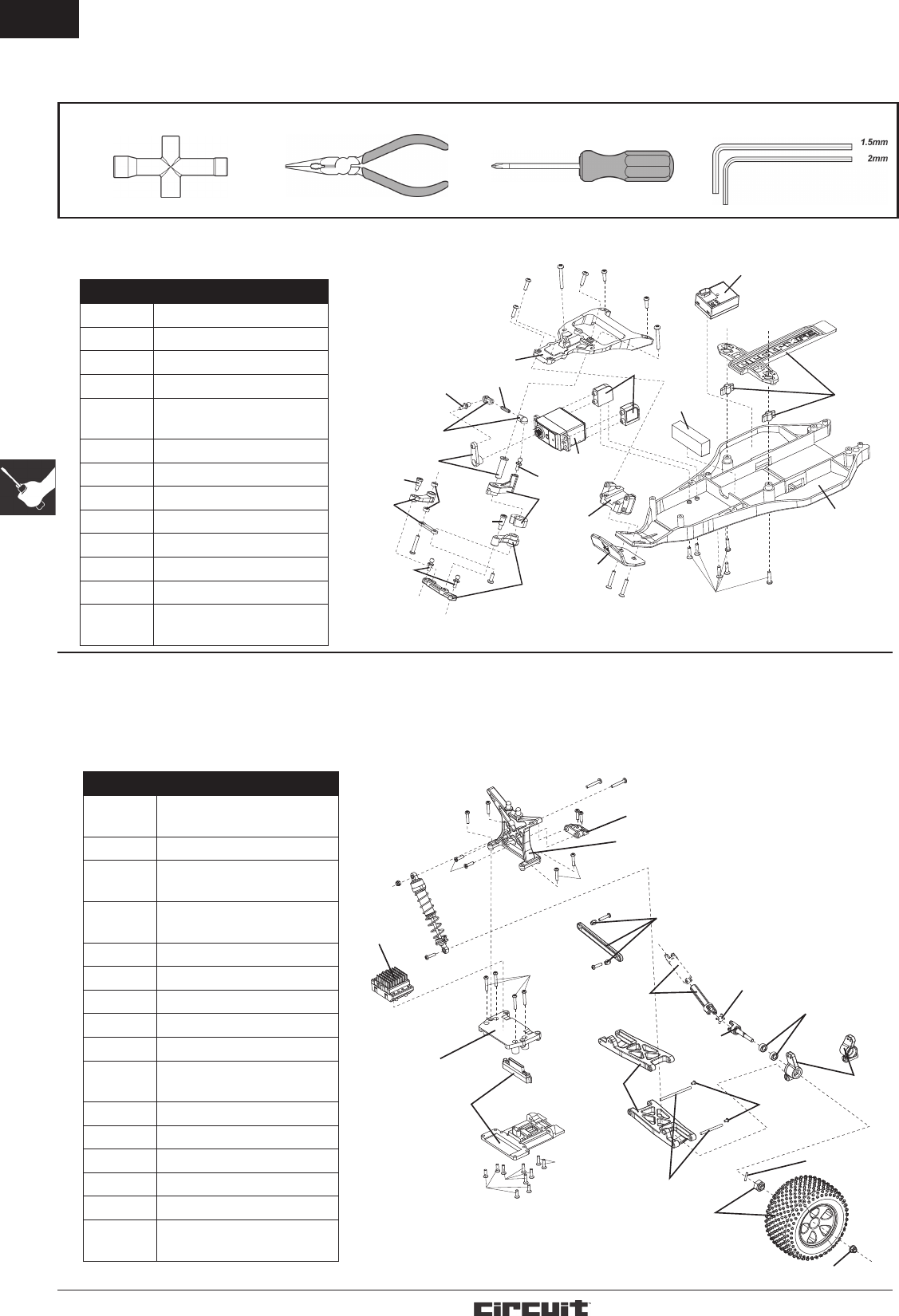 1.5mm
2mm

circuit