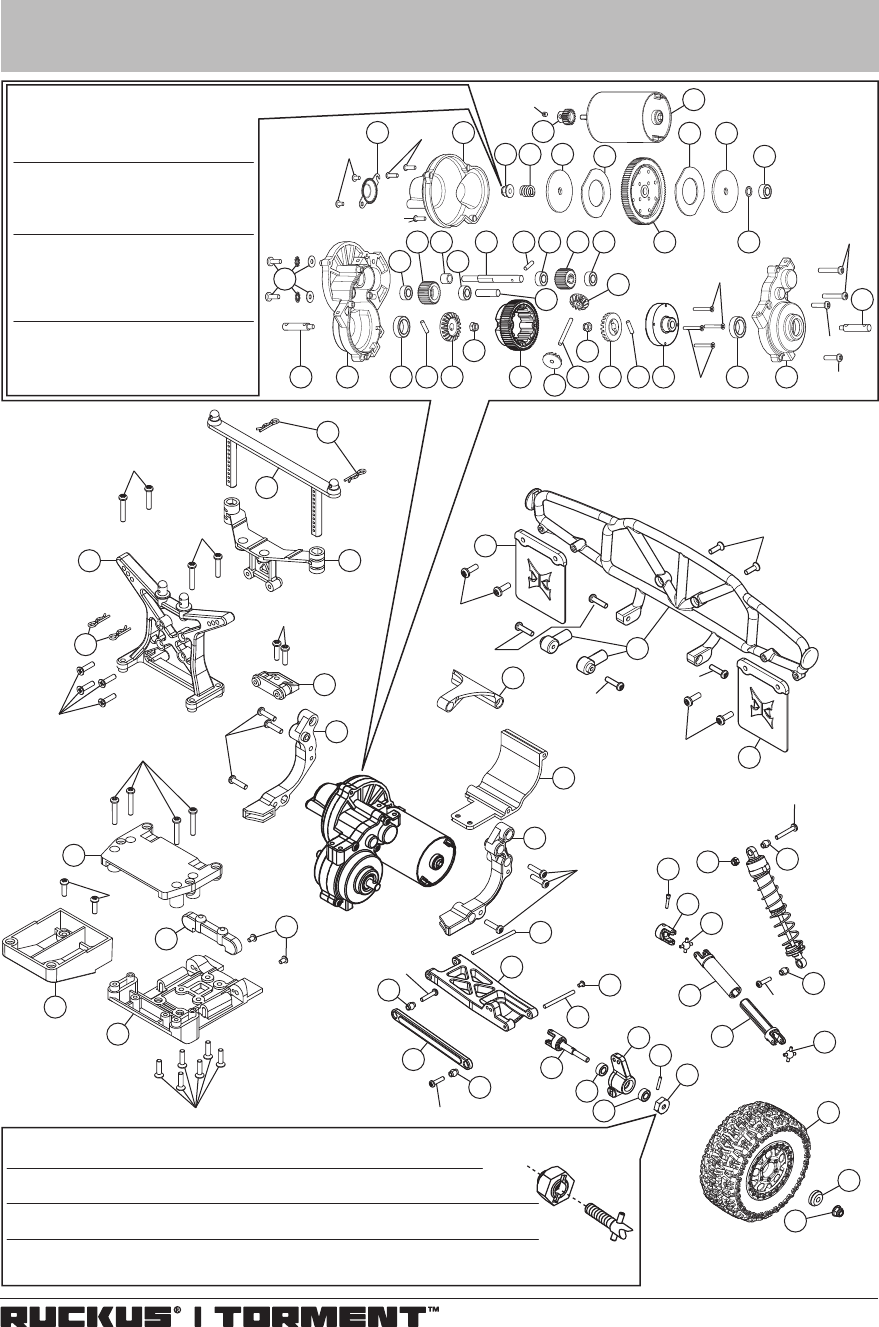 RUCKUS® | TORMENT™