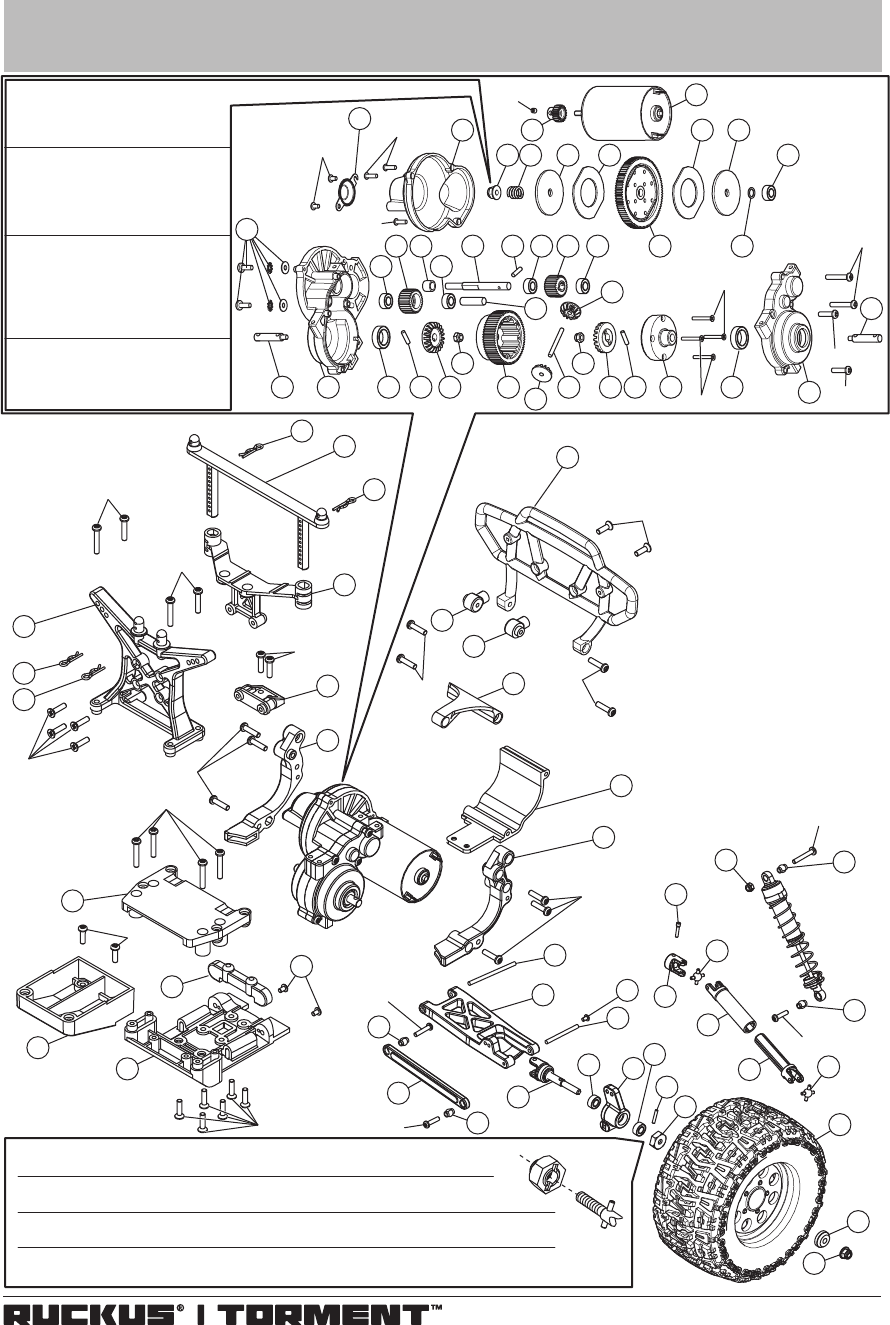 RUCKUS® | TORMENT™